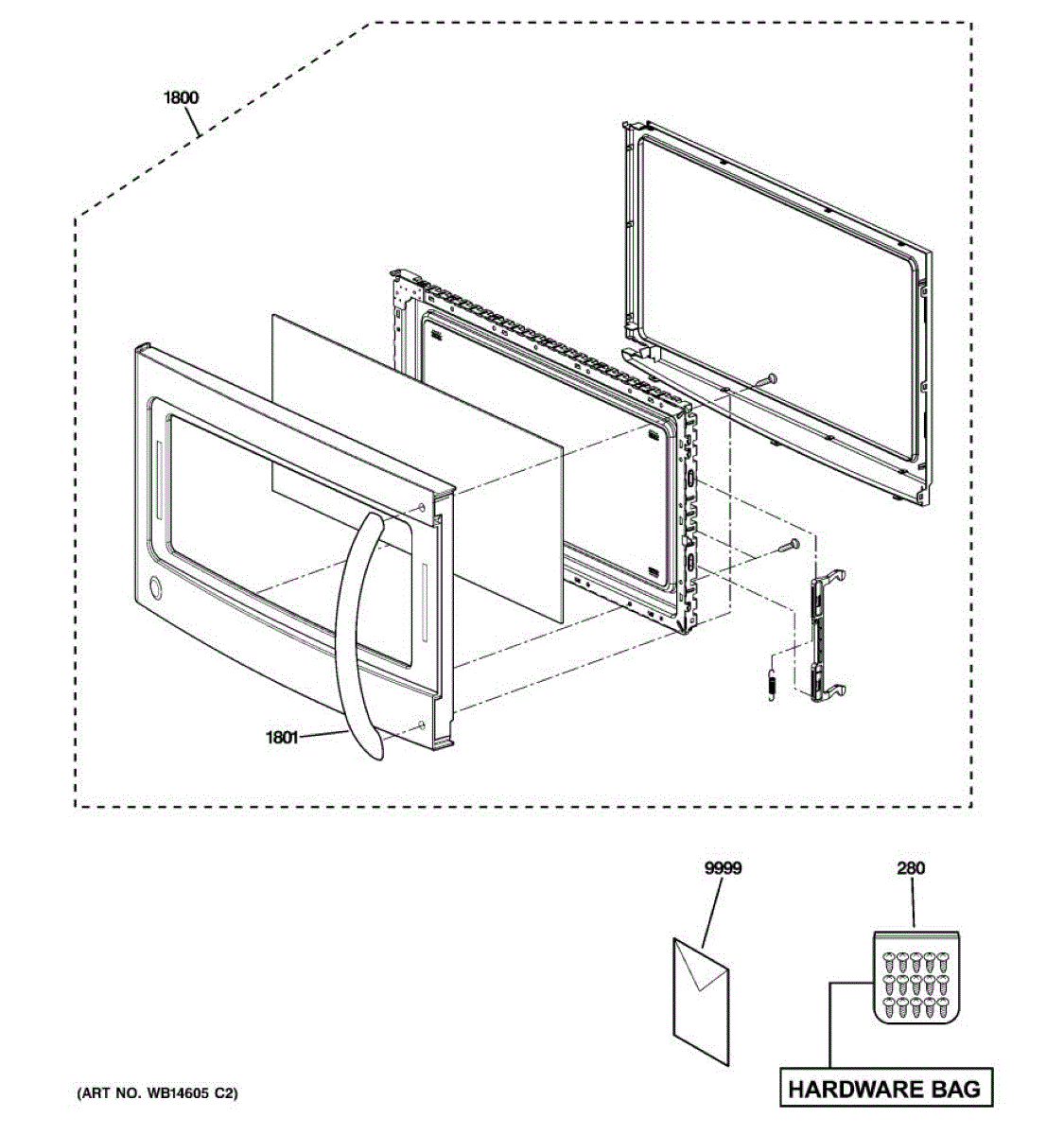 1800

1801

9999

280

HARDWARE BAG

(ART NO. WB14605 C2)