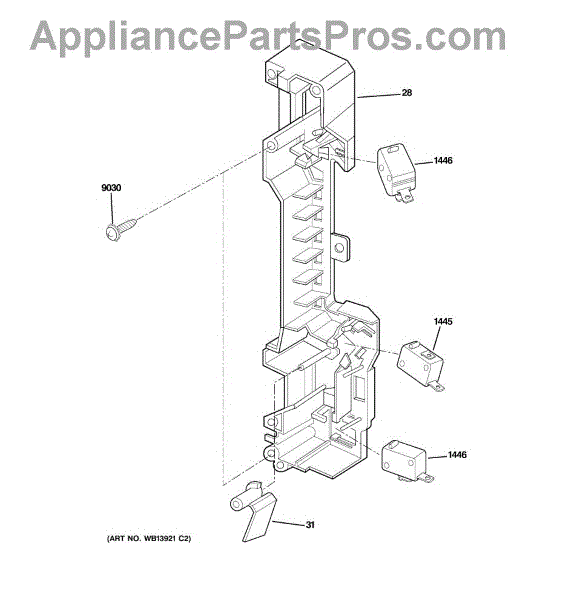 AppliancePartsPros.com

28

1446

9030

1445

1446

31

(ART NO. WB13921 C2)