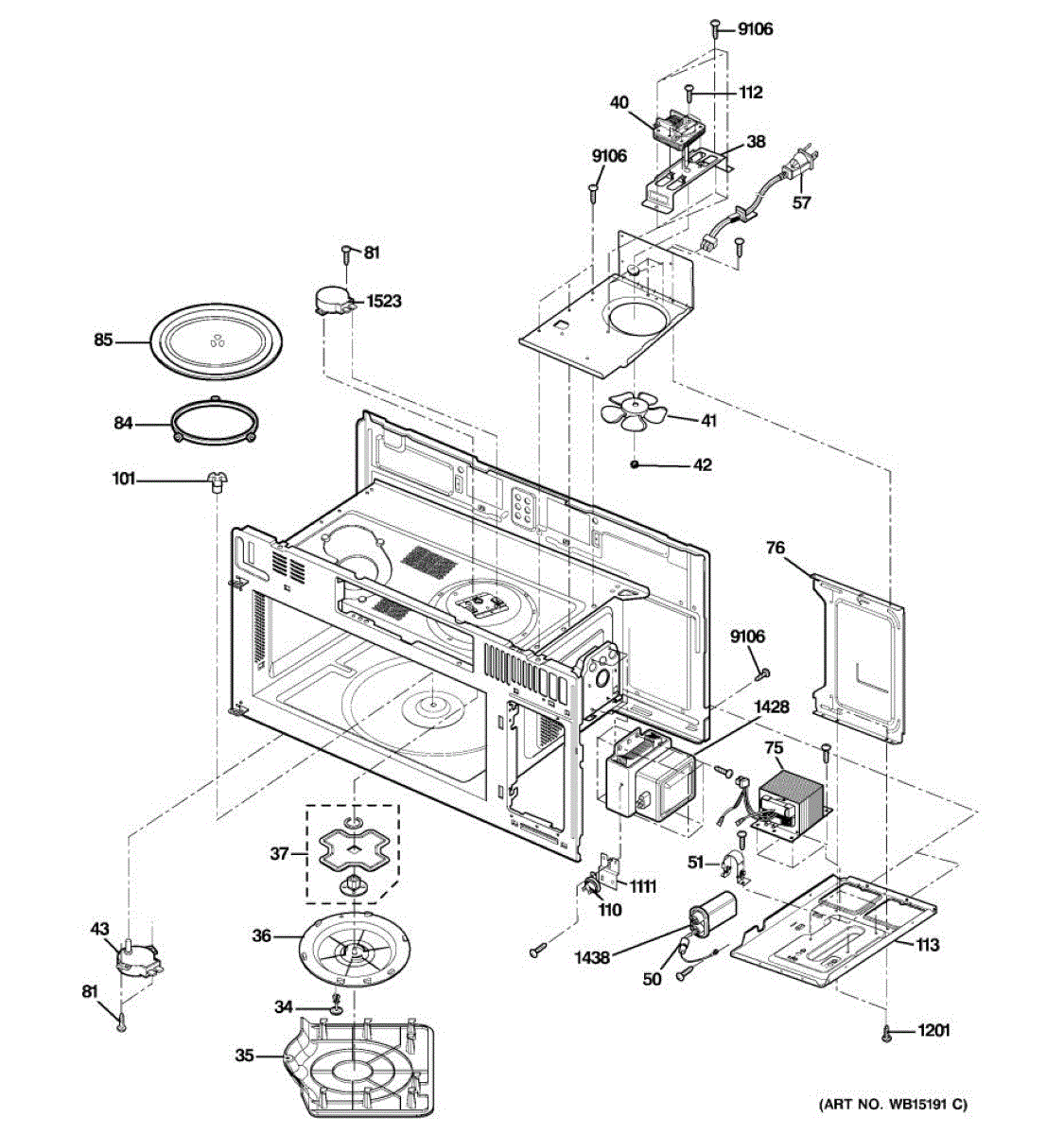 9106
112
40
38
9106
57
81
1523
85
84
41
42
101
76
9106
1428
75
37
51
1111
110
43
36
1438
50
113
81
34
35
1201
(ART NO. WB15191 C)