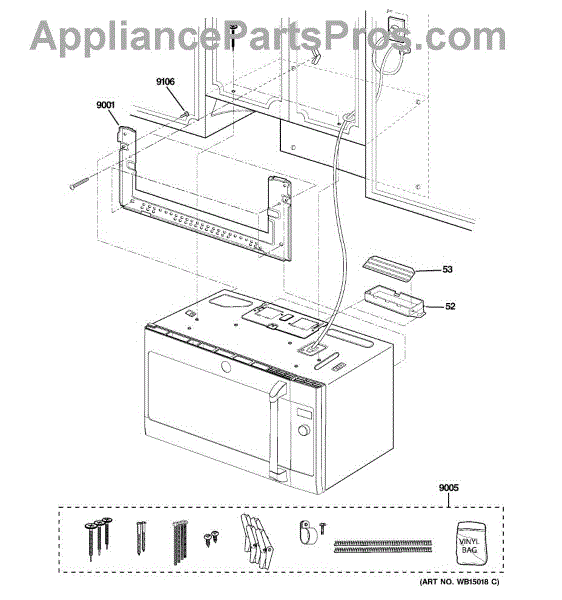 AppliancePartsPros.com

9106

9001

53

52

9005

VINYL BAG

(ART NO. WB15018 C)