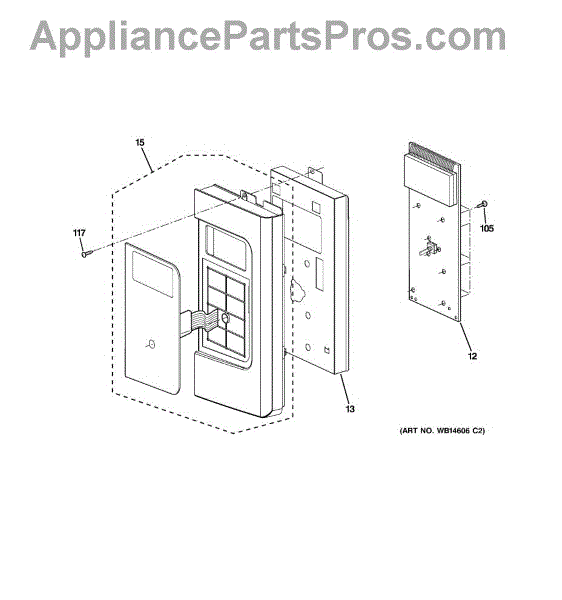 AppliancePartsPros.com

15

117

105

12

13

(ART NO. WB14606 C2)