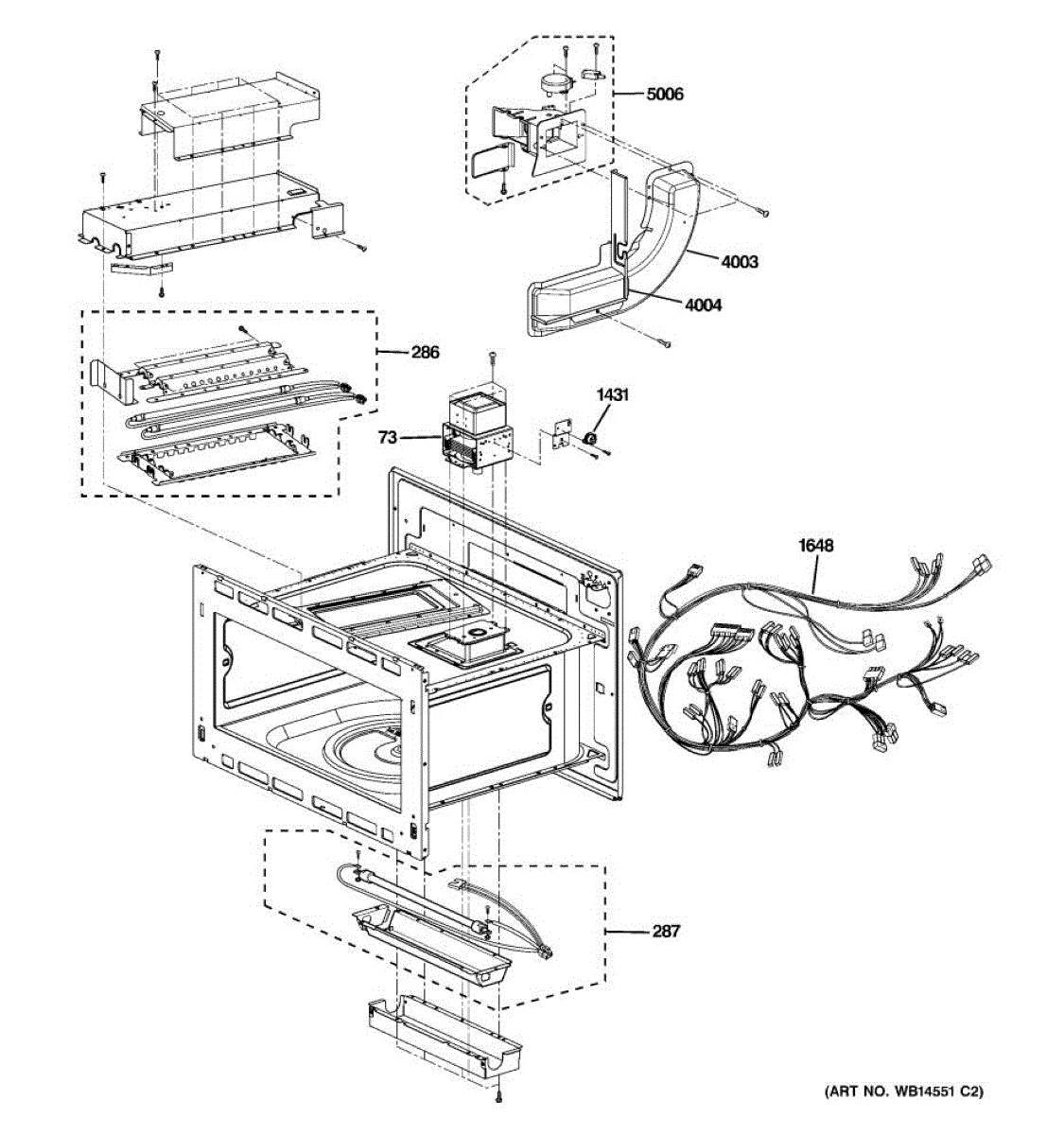 5006
4003
4004
286
1431
73
1648
287
(ART NO. WB14551 C2)