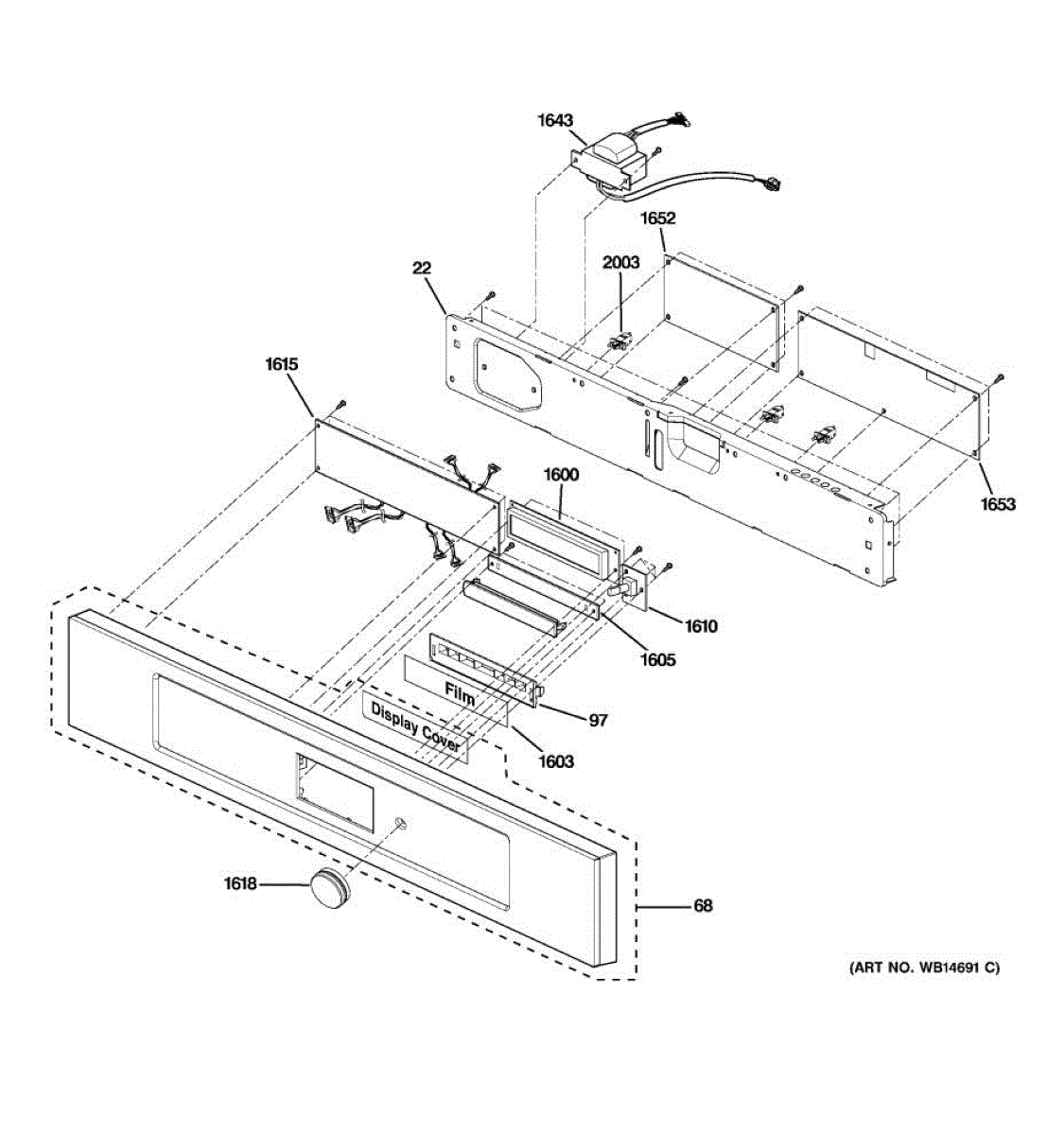 1643

1652

2003

22

1615

1600

1653

1610

1605

Film

97

Display Cover

1603

1618

68

(ART NO. WB14691 C)