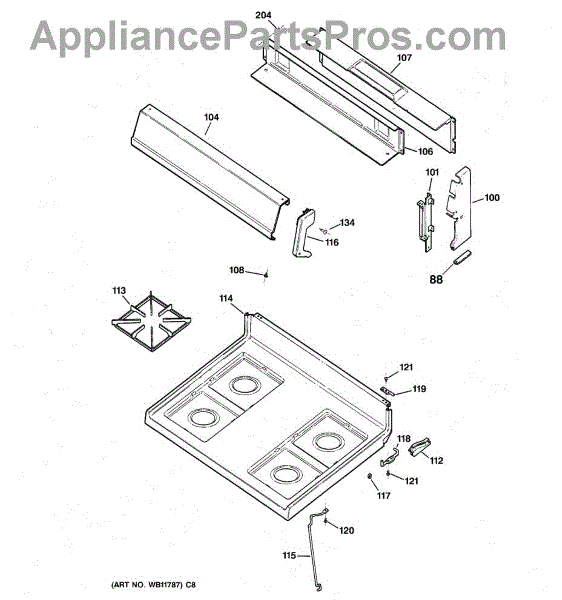 AppliancePartsPros.com

204

107

104

106

101

100

134

116

88

108

113

114

121

119

118

112

121

117

120

115

(ART NO. WB11787) C8