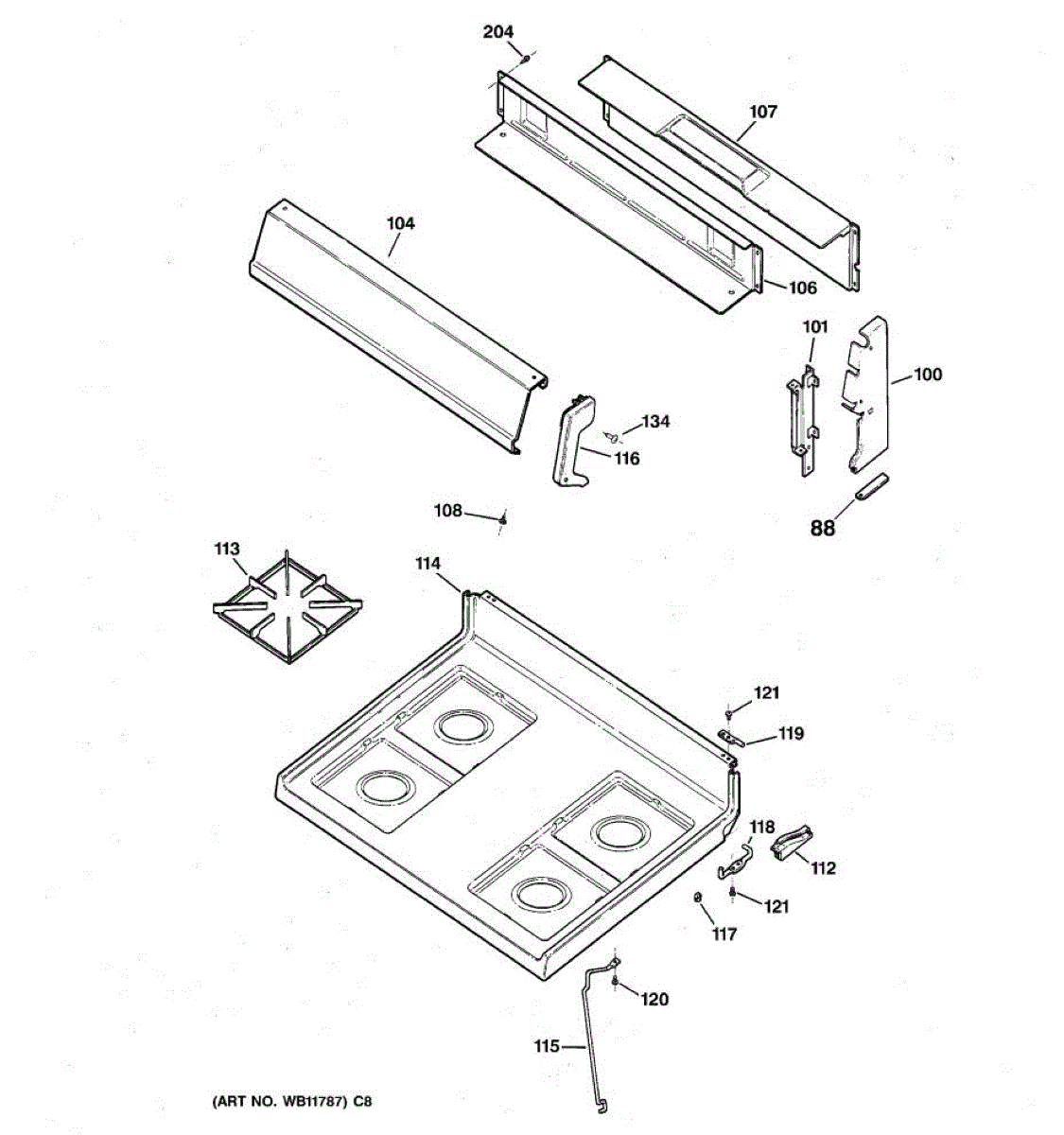 204
107
104
106
101
100
134
116
108
88
113
114
121
119
118
112
121
117
120
115
(ART NO. WB11787) C8