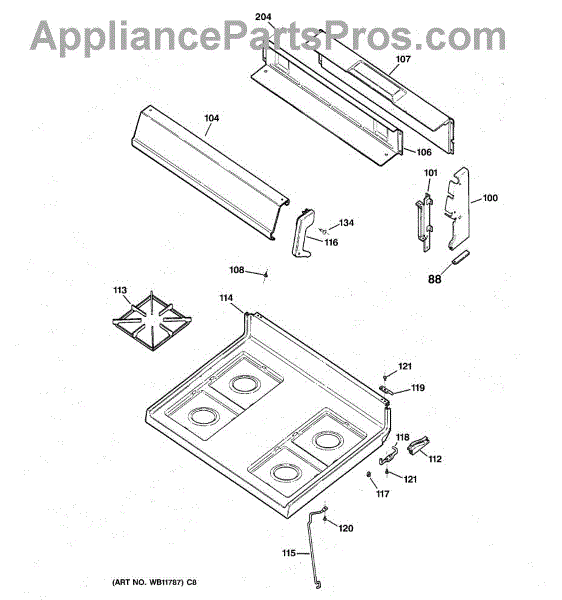 AppliancePartsPros.com

204
107
104
106
101
100
134
116
88
108
113
114
121
119
118
112
121
117
120
115

(ART NO. WB11787) C8