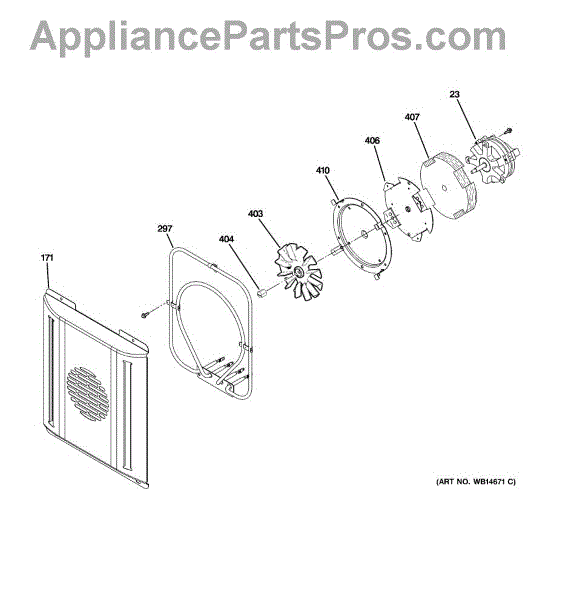 AppliancePartsPros.com

23
407
406
410
403
297
404
171

(ART NO. WB14671 C)