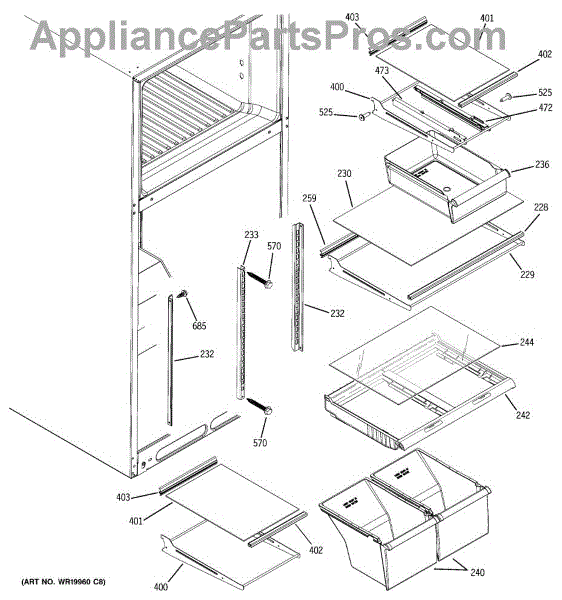 AppliancePartsPros.com

403
401
402
473
400
525
525
472
236
230
259
228
229
233
570
685
232
232
244
242
570
403
401
402
400
240
(ART NO. WR19960 C8)