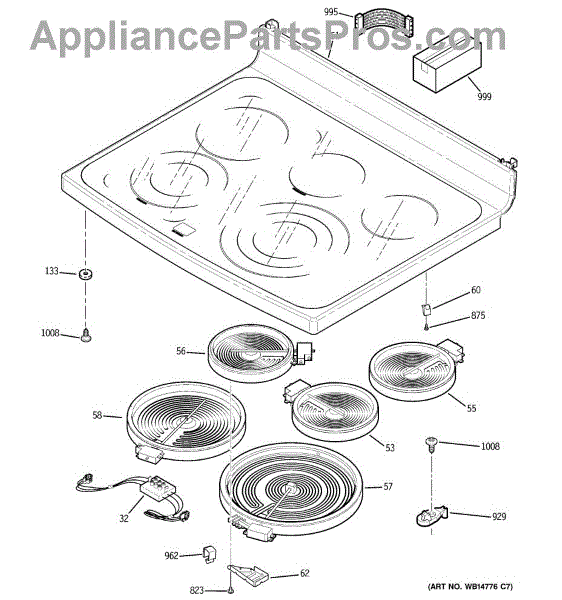 AppliancePartsPros.com

995
999
133
1008
60
875
56
55
58
53
1008
57
32
929
962
62
823
(ART NO. WB14776 C7)