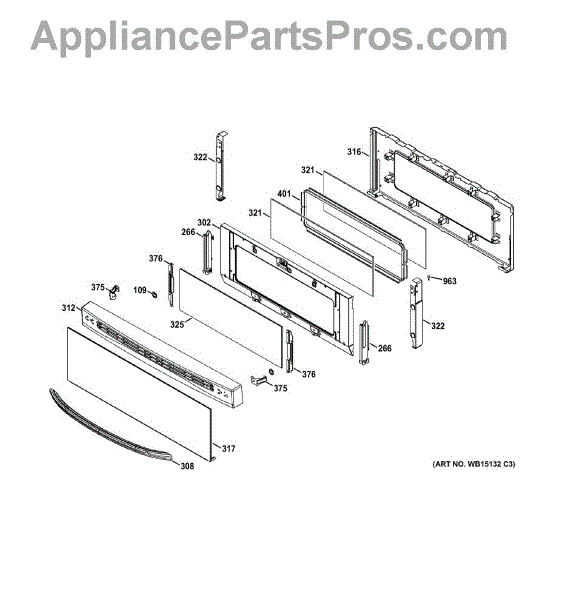 AppliancePartsPros.com

322
316
321
401
321
302
266
376
375
109
963
312
325
322
266
376
375
317
308
(ART NO. WB15132 C3)