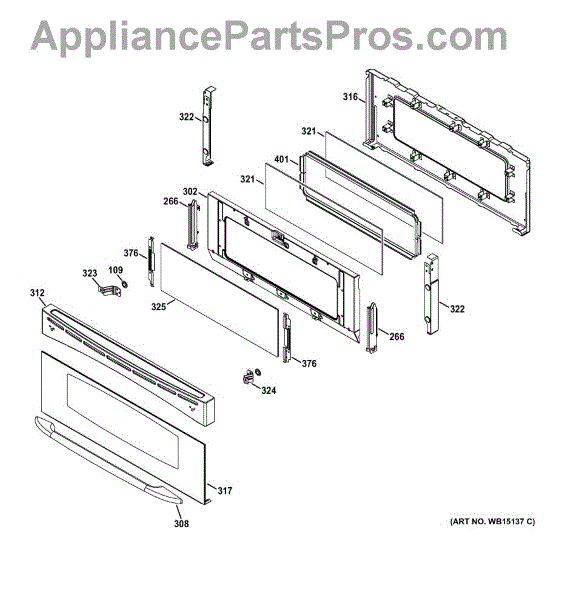 AppliancePartsPros.com

316
322
321
401
321
302
266
376
323
109
312
325
322
266
376
324
317
308

(ART NO. WB15137 C)