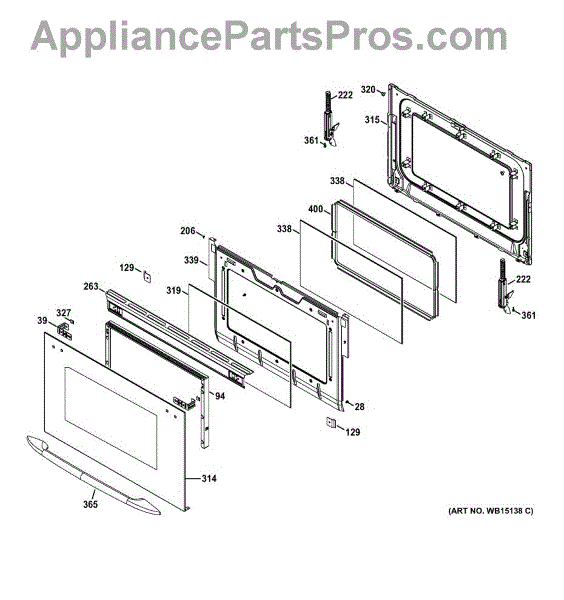 AppliancePartsPros.com

222
320
315
361
338
400
338
206
339
129
263
319
327
39
222
361
94
28
129
314
365
(ART NO. WB15138 C)