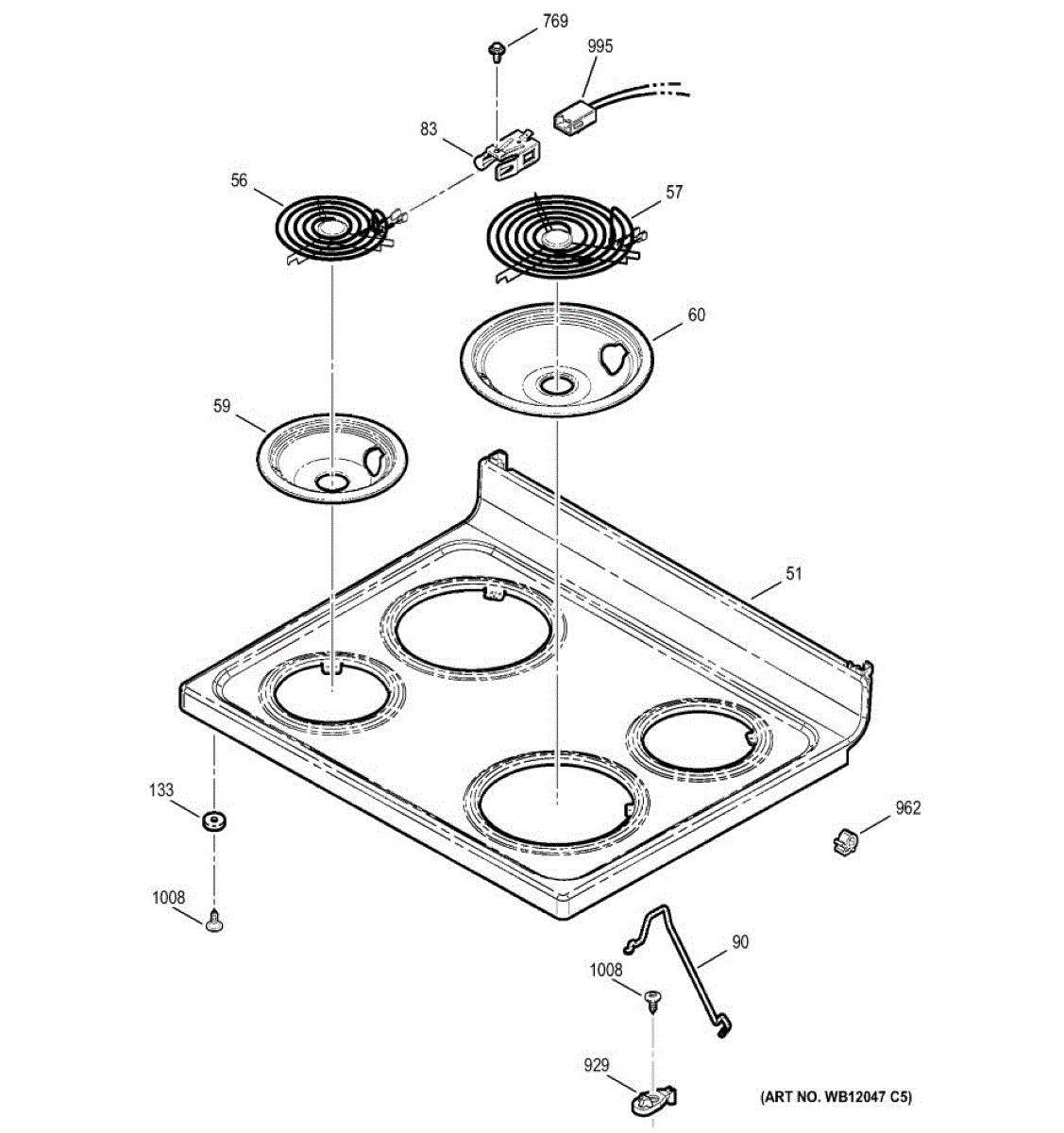 769
995
83
56
57
60
59
51
133
962
1008
90
1008
929
(ART NO. WB12047 C5)