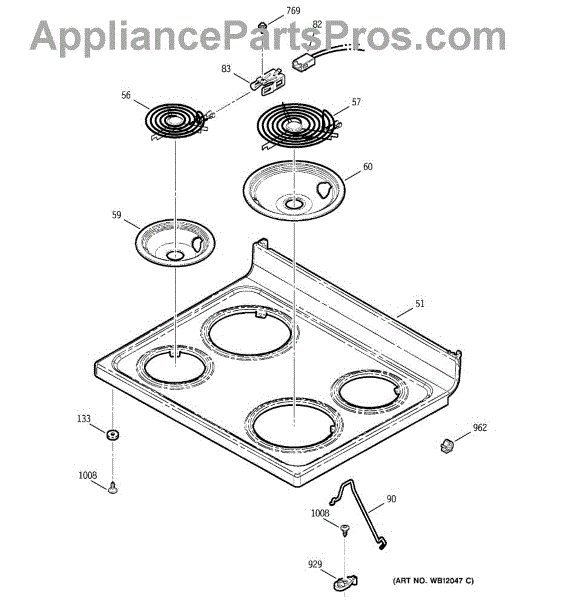 AppliancePartsPros.com

769
82
83
56
57
60
59
51
133
962
1008
90
1008
929
(ART NO. WB12047 C)