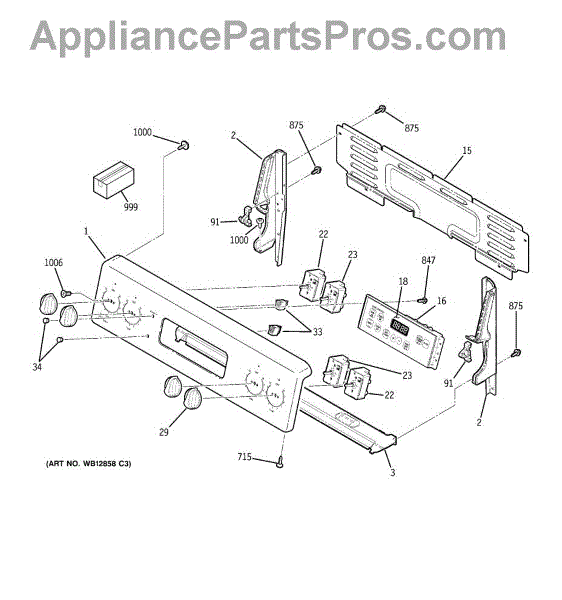 AppliancePartsPros.com

1000
2
875
875
15
999
91
1000
1
22
23
847
1006
18
16
875
33
34
23
91
22
29
2
715
3

(ART NO. WB12858 C3)