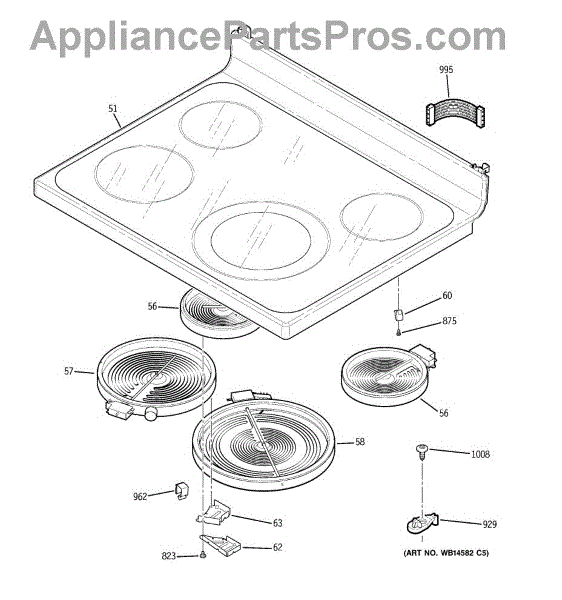 AppliancePartsPros.com

995

51

56

60

875

57

56

58

1008

962

63

929

823

62

(ART NO. WB14582 C5)