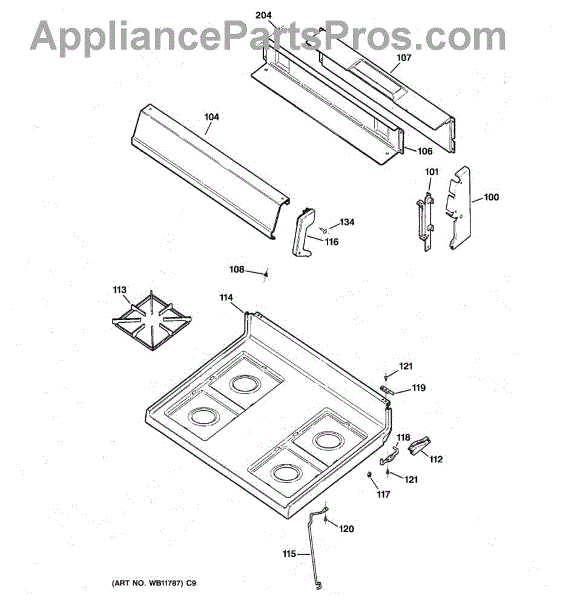 AppliancePartsPros.com

204
107
104
106
101
100
134
116
108
113
114
121
119
118
112
121
117
120
115

(ART NO. WB11787) C9