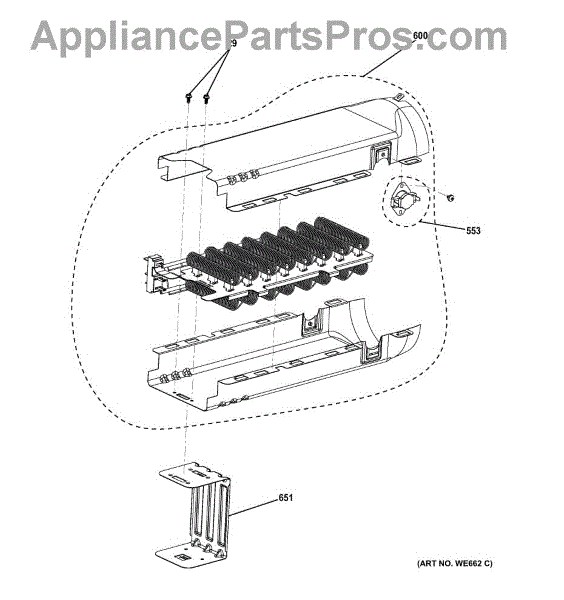 AppliancePartsPros.com

9

600

553

651

(ART NO. WE662 C)