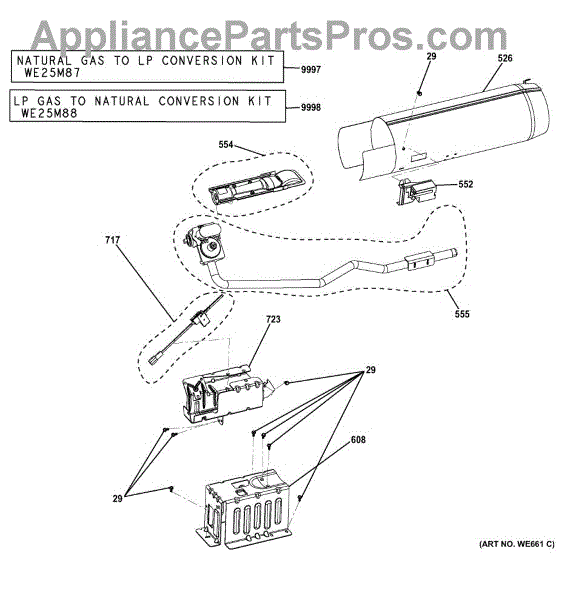 AppliancePartsPros.com

NATURAL GAS TO LP CONVERSION KIT WE25M87

9997

LP GAS TO NATURAL CONVERSION KIT WE25M88

9998

29

526

554

552

717

555

723

29

608

29

(ART NO. WE661 C)