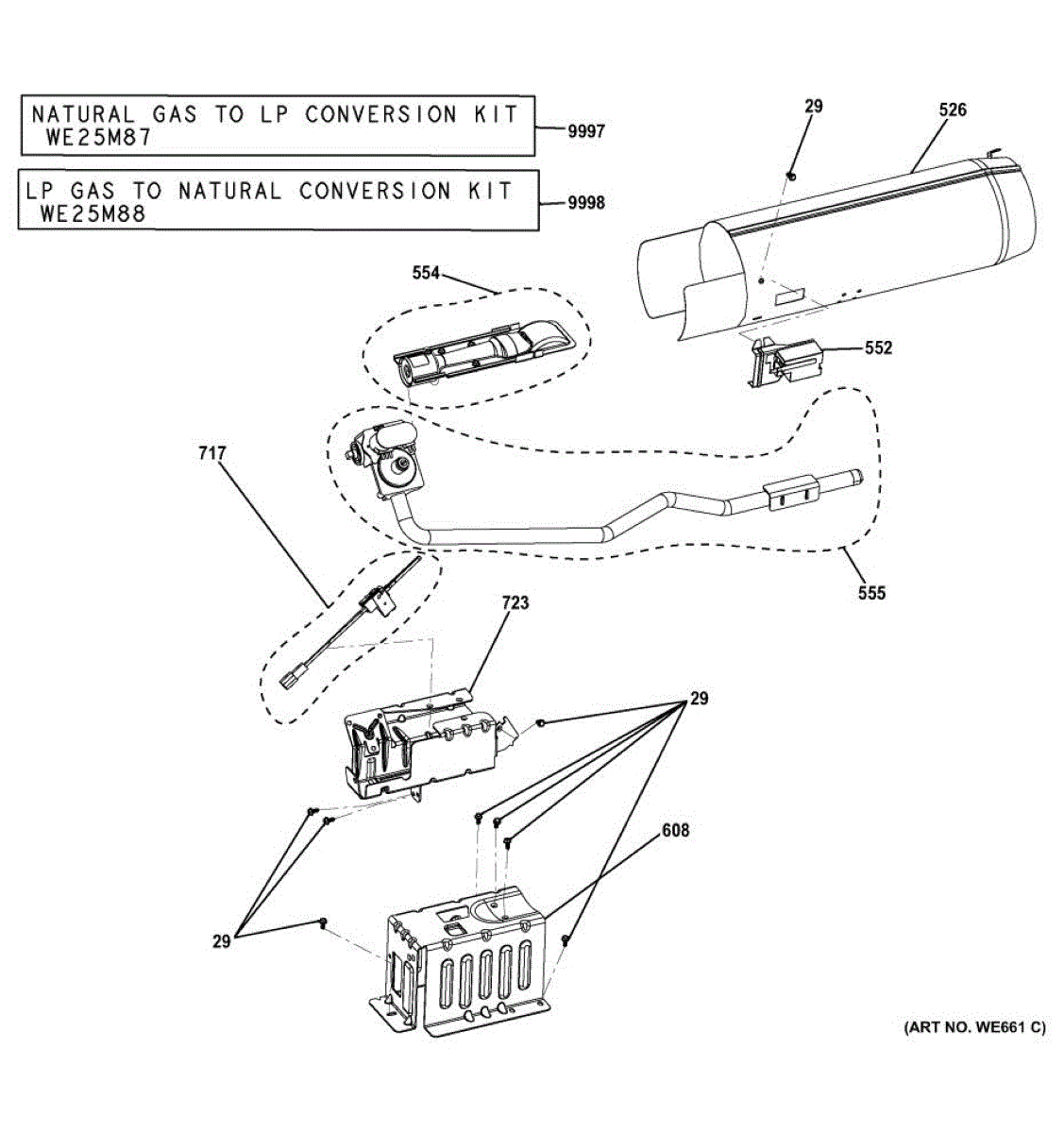 NATURAL GAS TO LP CONVERSION KIT
WE25M87

9997

LP GAS TO NATURAL CONVERSION KIT
WE25M88

9998

29

526

554

552

717

555

723

29

608

29

(ART NO. WE661 C)