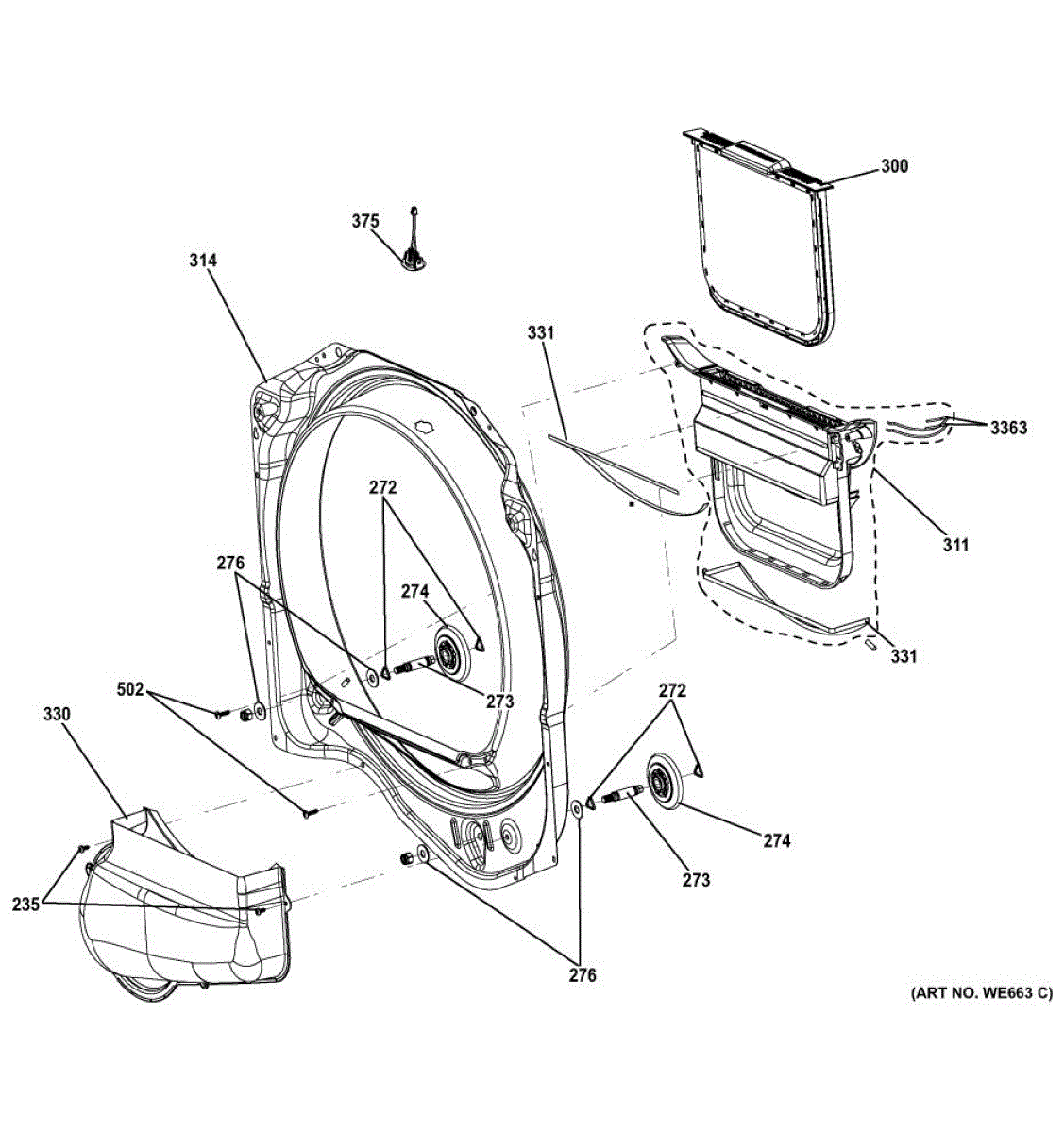 300
375
314
331
3363
311
272
276
274
273
331
502
330
272
274
273
235
276
(ART NO. WE663 C)