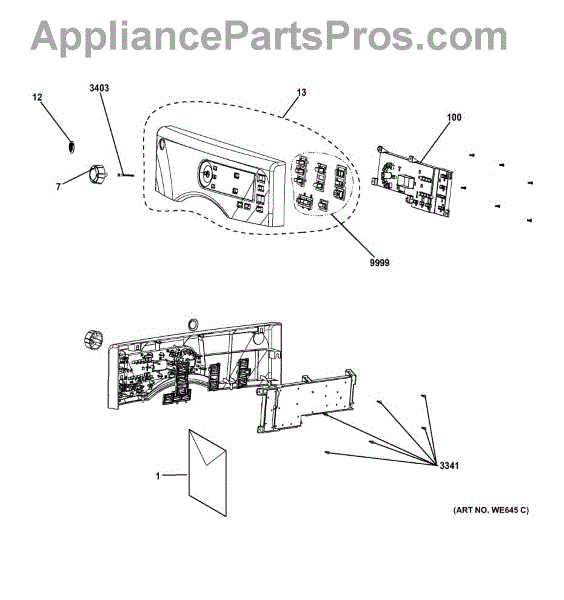 AppliancePartsPros.com

12

3403

13

100

7

9999

1

3341

(ART NO. WE645 C)