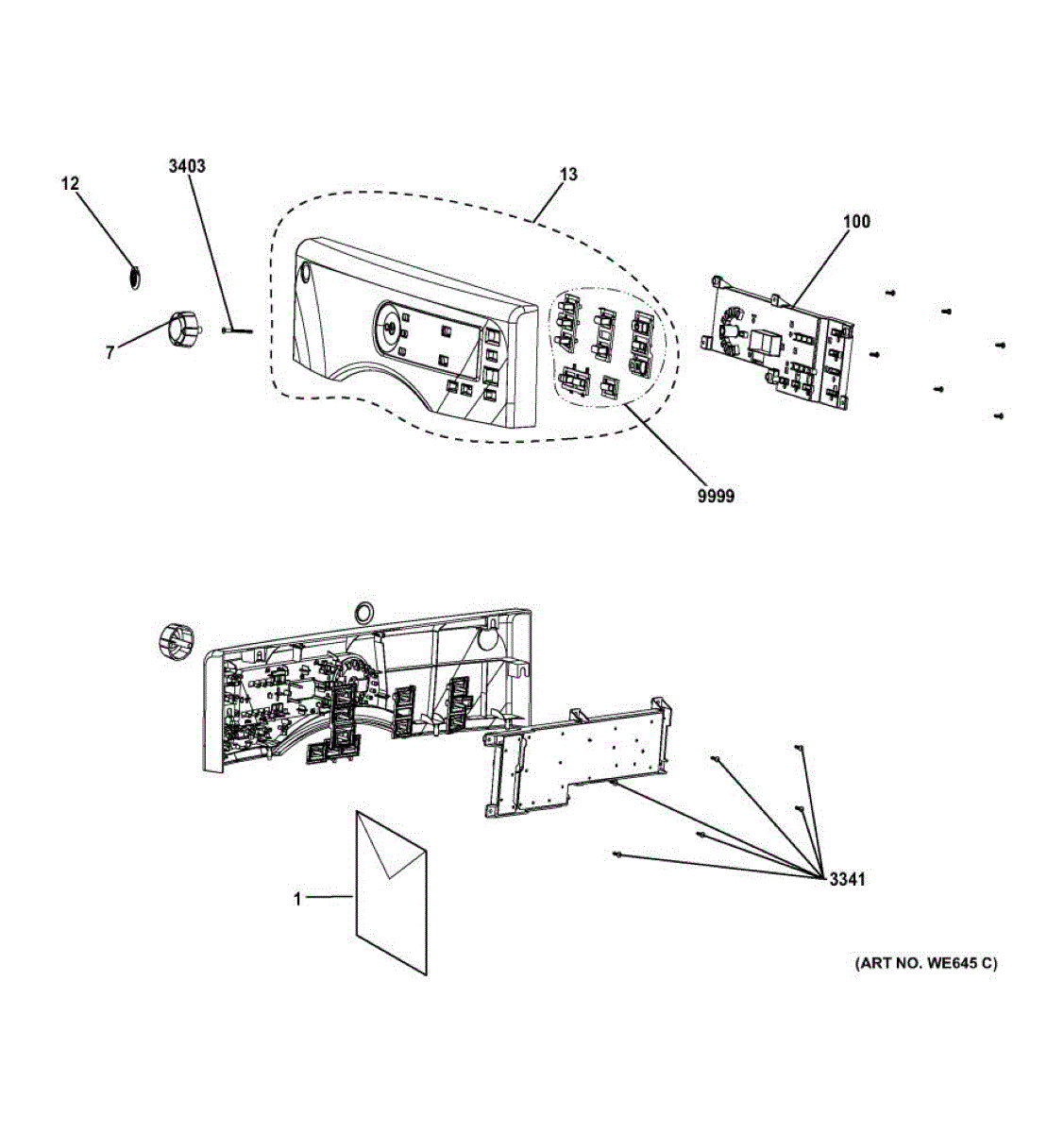 12

3403

13

100

7

9999

1

3341

(ART NO. WE645 C)