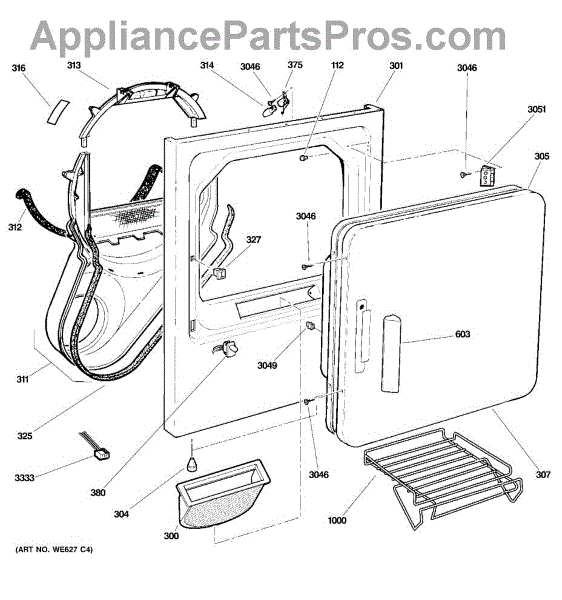 AppliancePartsPros.com

316
313
314
3046
375
112
301
3046
3051
305
312
327
3046
603
3049
311
325
3333
380
304
300
3046
1000
307

(ART NO. WE627 C4)