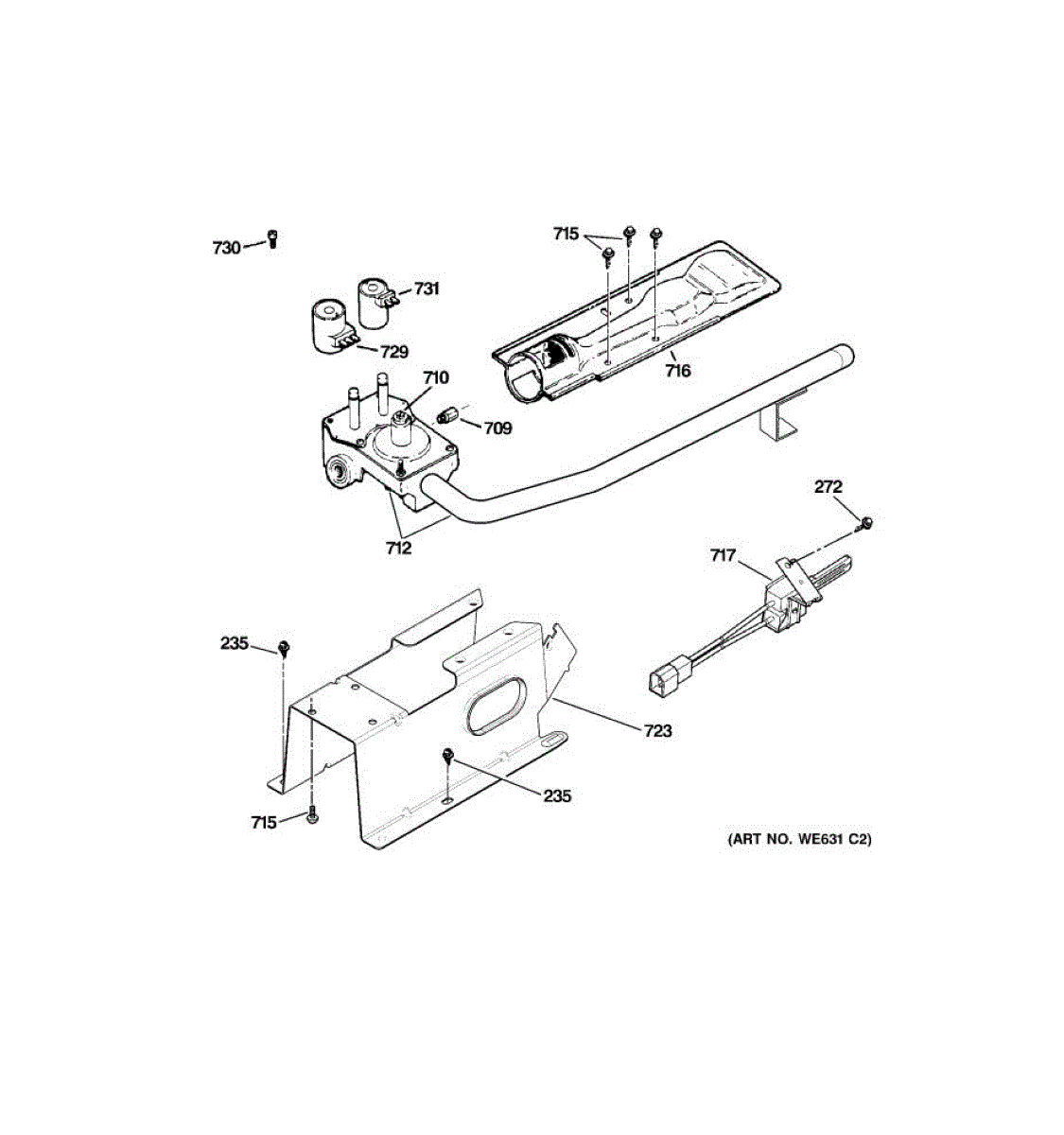 730
715
731
729
716
710
709
712
272
717
235
723
235
715
(ART NO. WE631 C2)