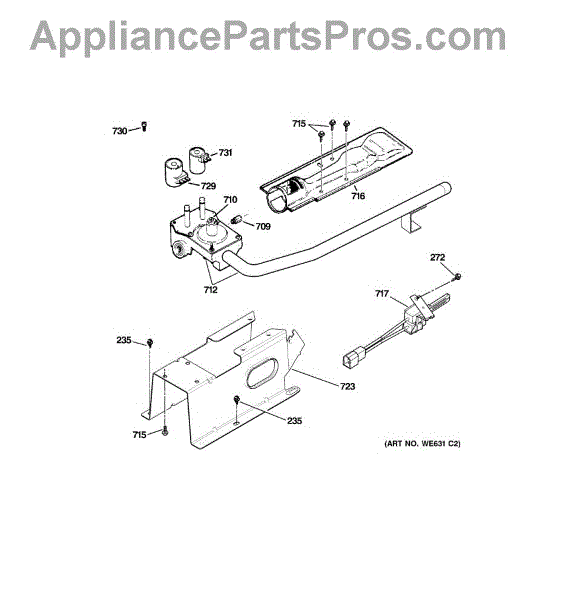 AppliancePartsPros.com

730
715
731
729
716
710
709
712
272
717
235
723
235
715

(ART NO. WE631 C2)