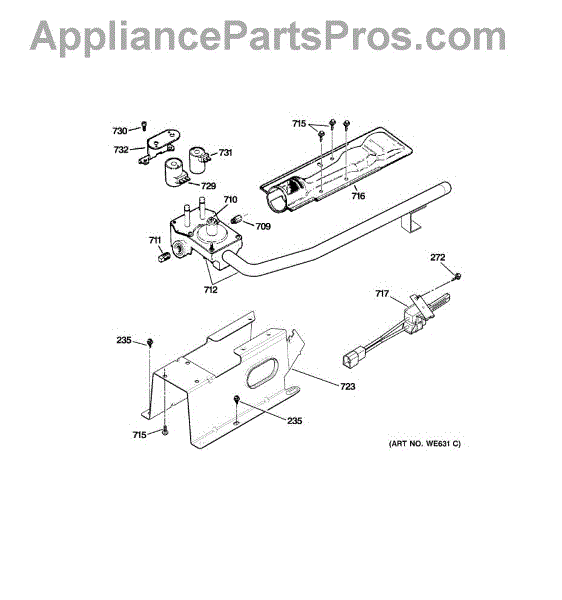 AppliancePartsPros.com

730
732
731
729
715
716
710
709
711
712
272
717
235
723
235
715

(ART NO. WE631 C)