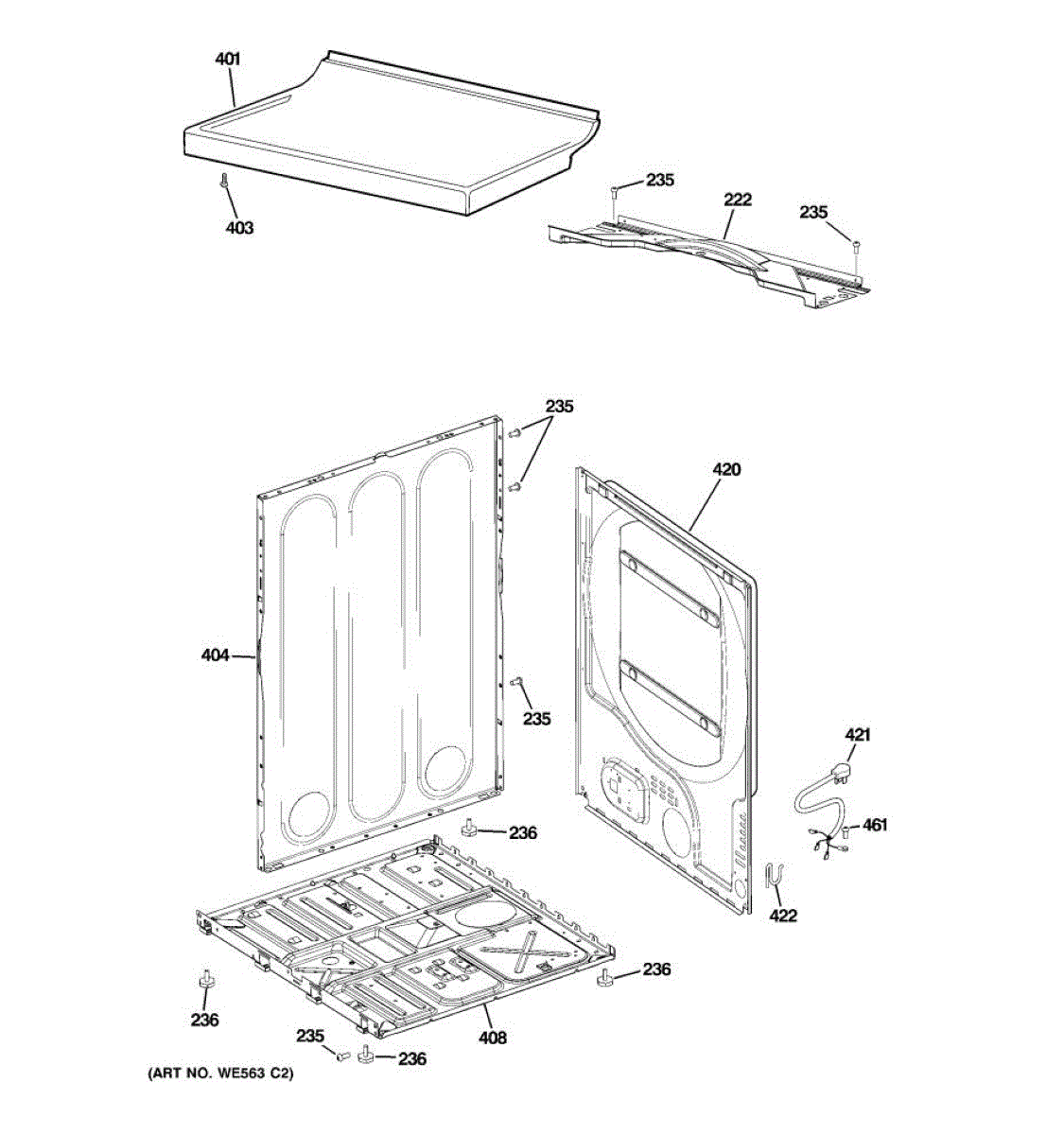 401
403
235
222
235
235
420
404
235
421
461
236
422
236
236
408
235
236
(ART NO. WE563 C2)