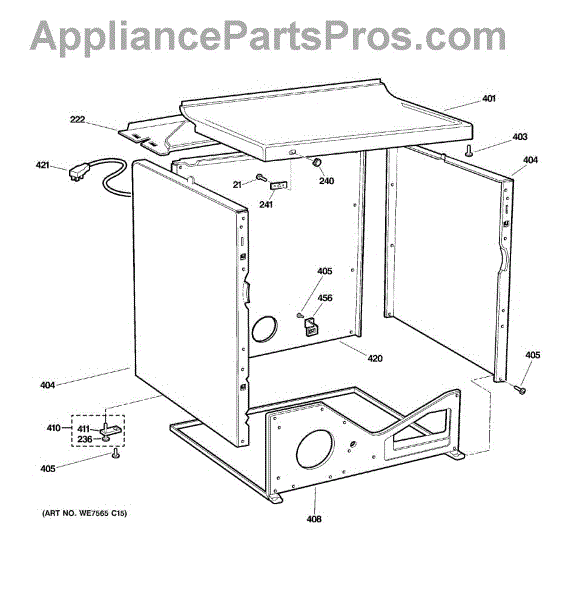 AppliancePartsPros.com

401
222
403
404
421
21
240
241
405
456
420
405
404
410
411
236
405
408
(ART NO. WE7565 C15)