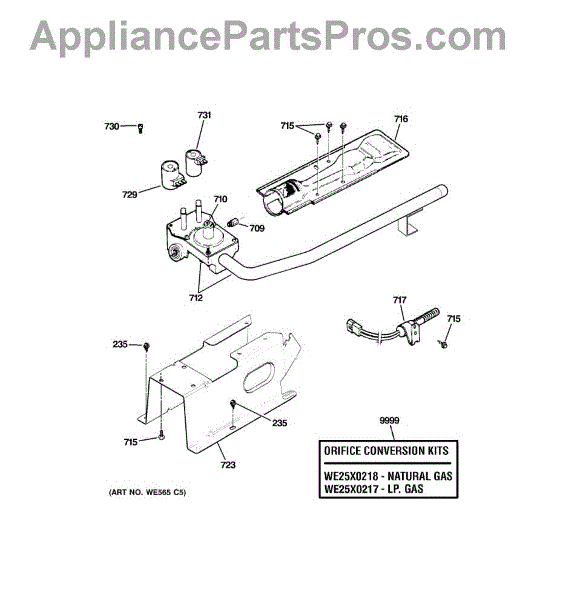 AppliancePartsPros.com

730
731
715
716
729
710
709
712
717
715
235
235
715
723
9999

ORIFICE CONVERSION KITS

WE25X0218 - NATURAL GAS
WE25X0217 - LP. GAS

(ART NO. WE565 C5)