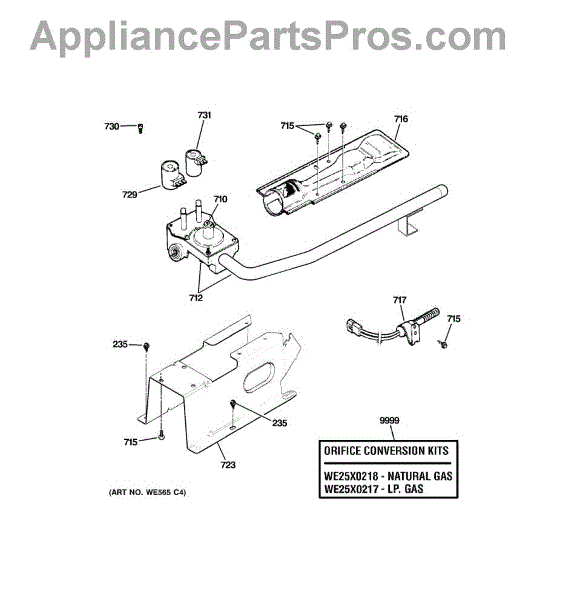 AppliancePartsPros.com

730
731
715
716
729
710
712
717
715
235
235
715
723
9999

ORIFICE CONVERSION KITS
WE25X0218 - NATURAL GAS
WE25X0217 - LP. GAS

(ART NO. WE565 C4)