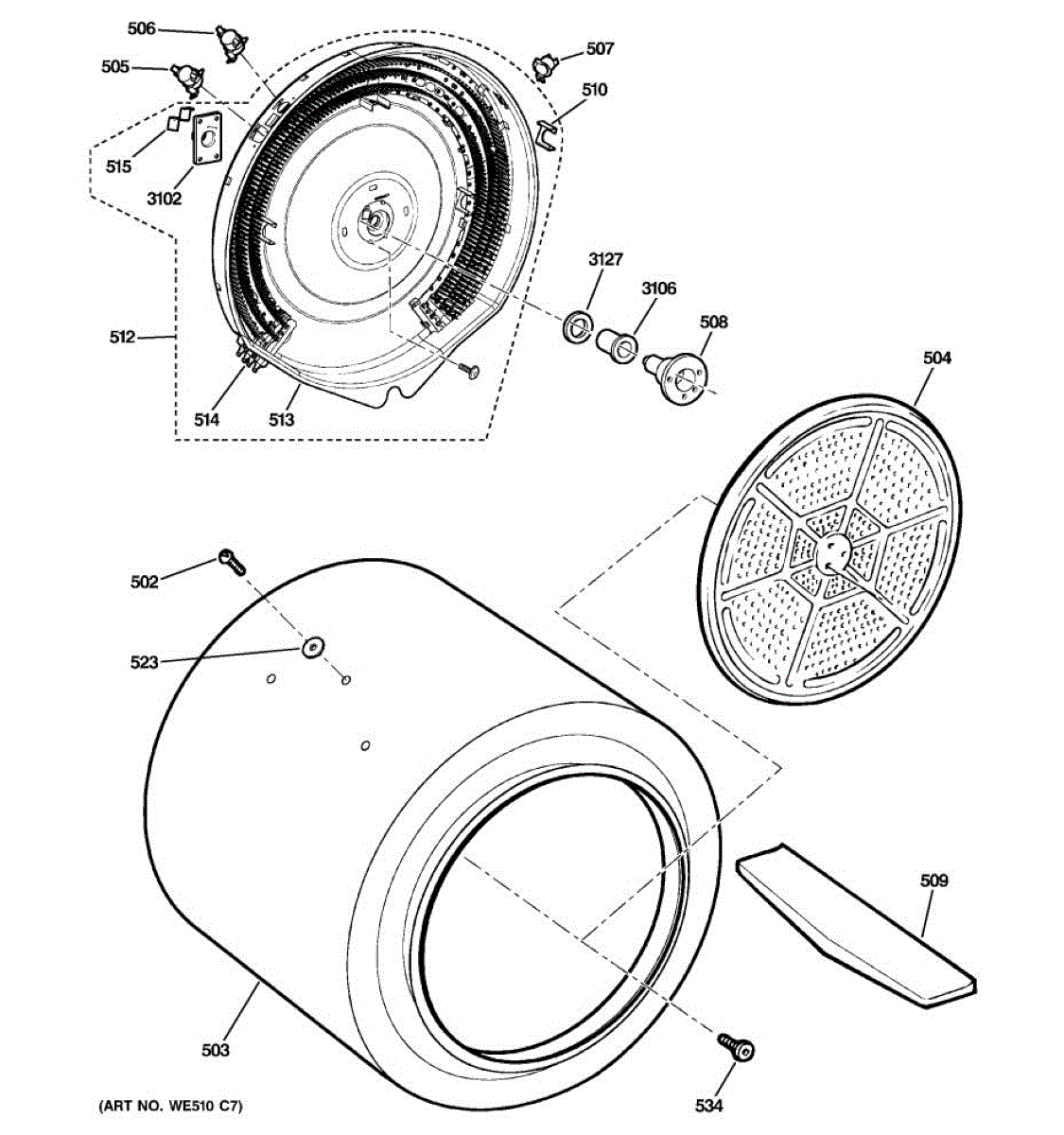 506
507
505
510
515
3102
3127
3106
508
512
504
514
513
502
523
509
503
534
(ART NO. WE510 C7)