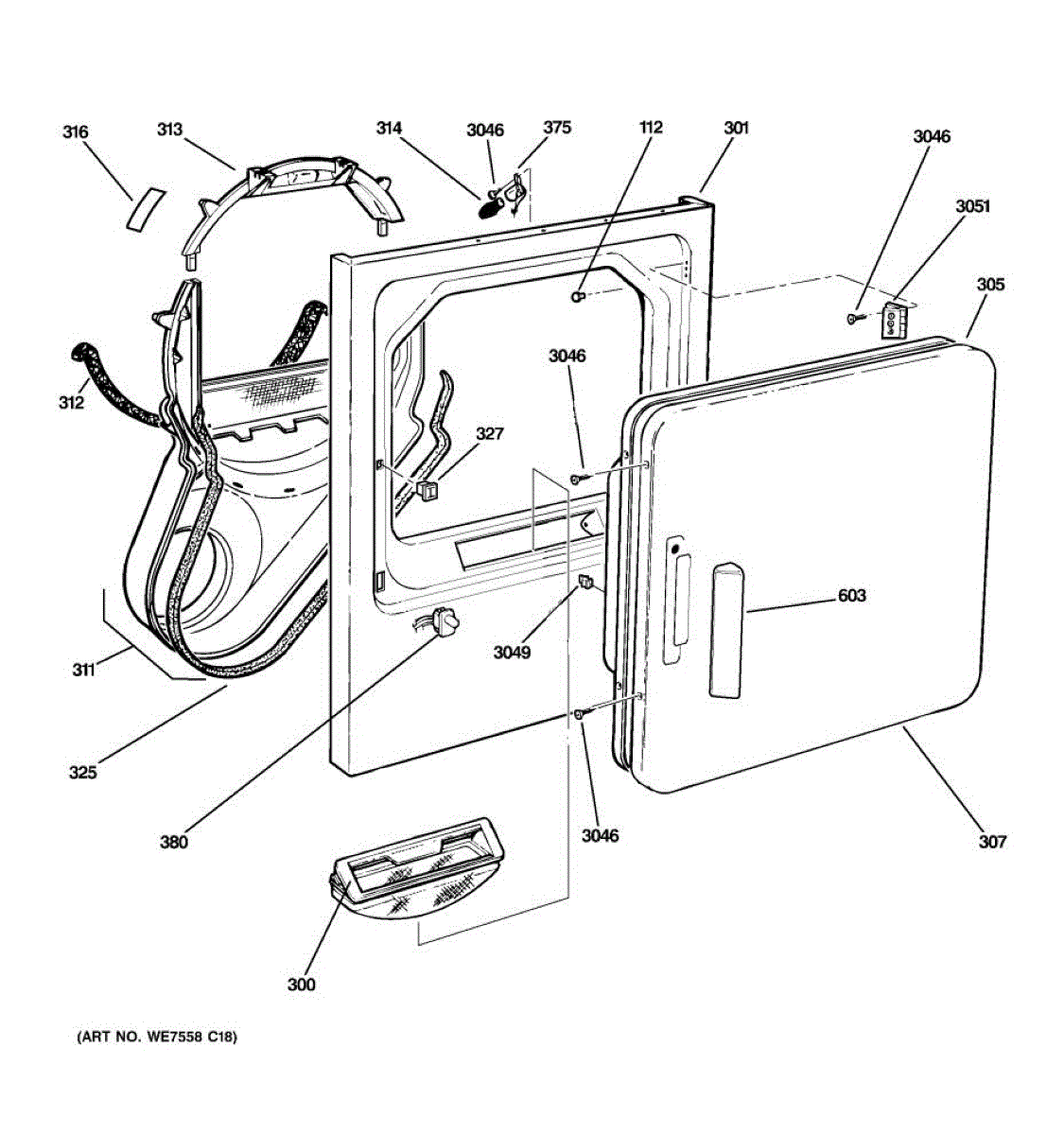 316
313
314
3046
375
112
301
3046
3051
305
312
3046
327
603
3049
311
325
380
3046
307
300
(ART NO. WE7558 C18)