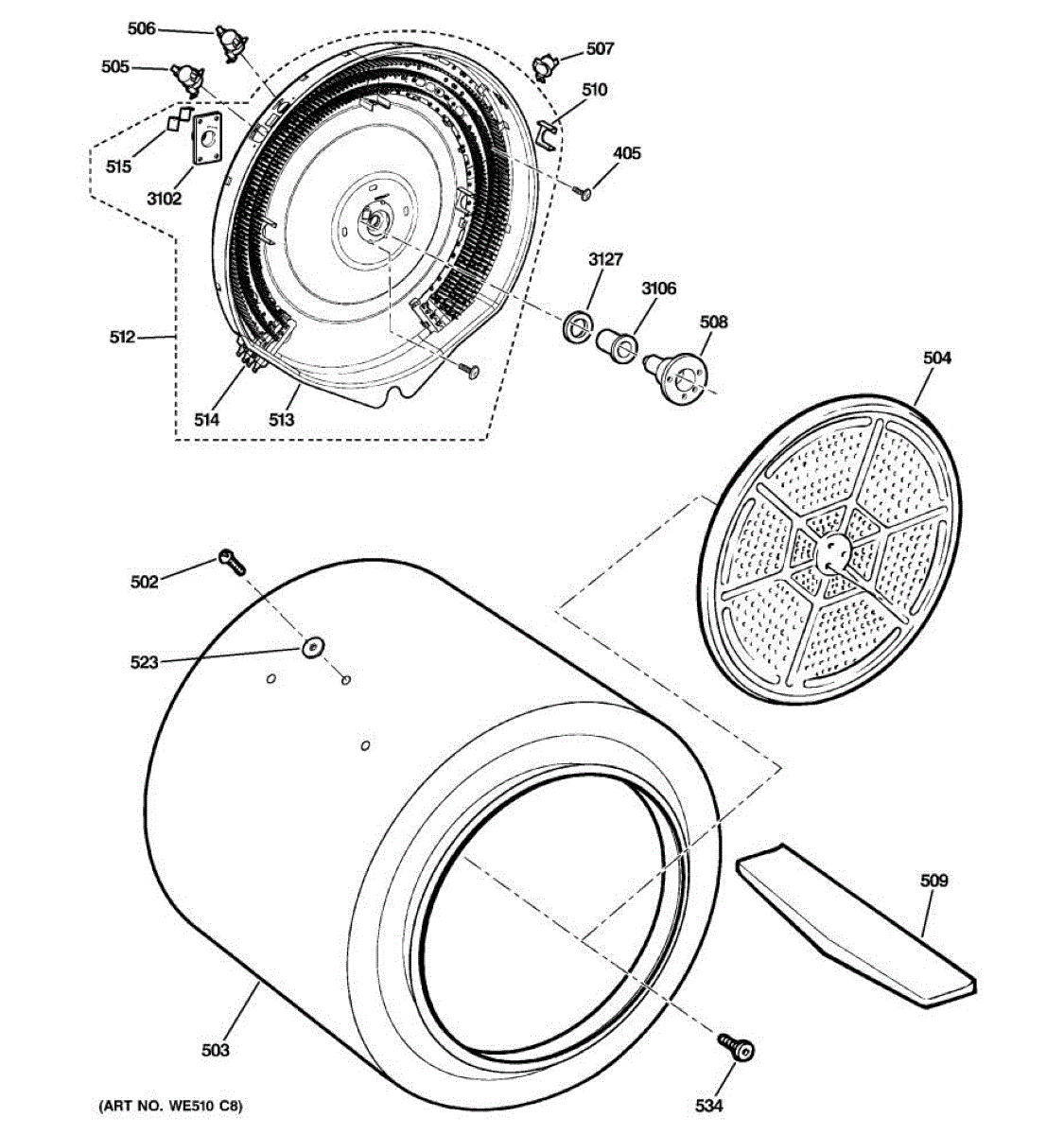 506
507
505
510
515
405
3102
3127
3106
508
512
514
513
504
502
523
509
503
534
(ART NO. WE510 C8)