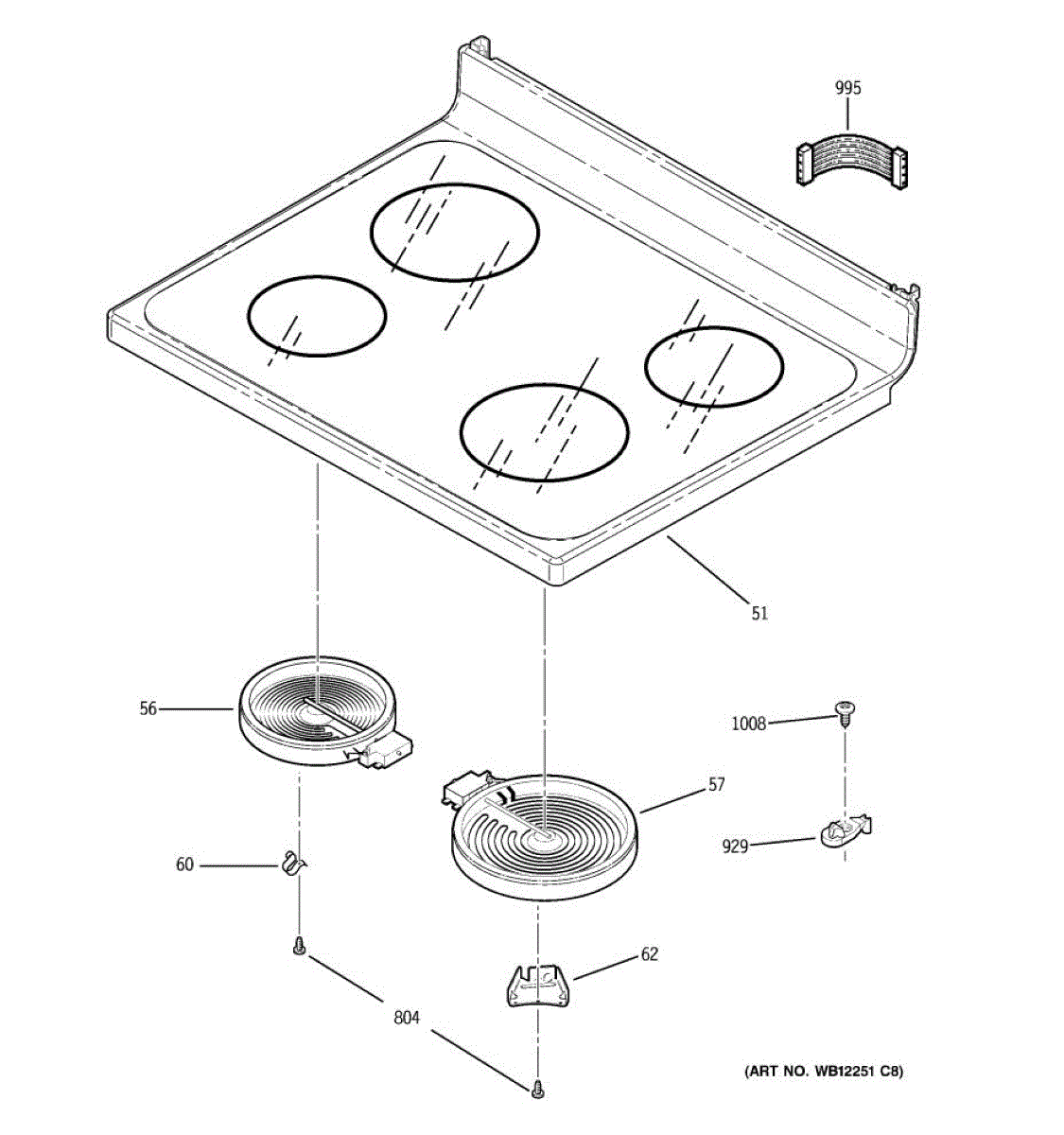 995

51

56

1008

57

929

60

62

804

(ART NO. WB12251 C8)