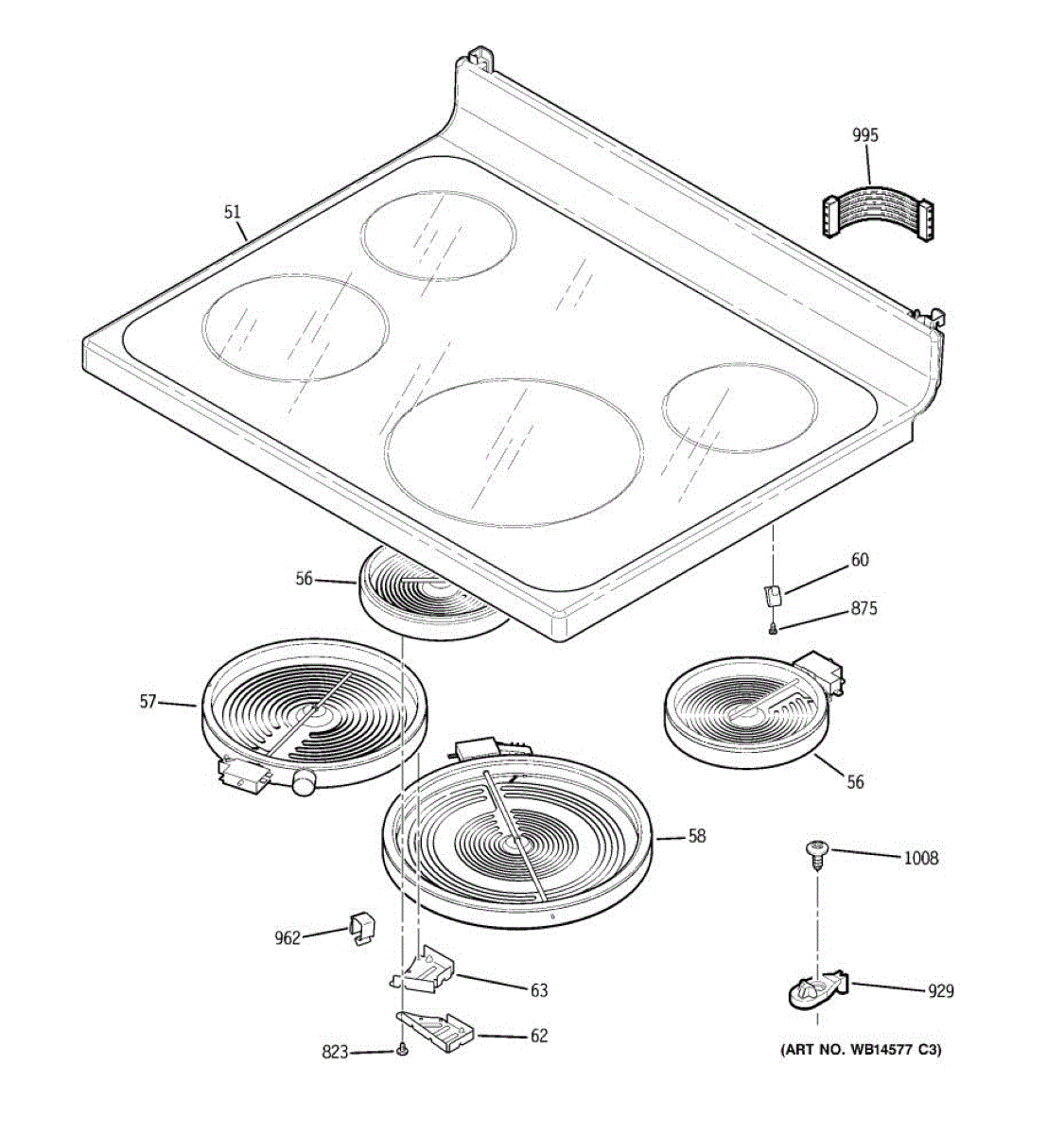 995
51
56
60
875
57
56
58
1008
962
63
929
823
62
(ART NO. WB14577 C3)