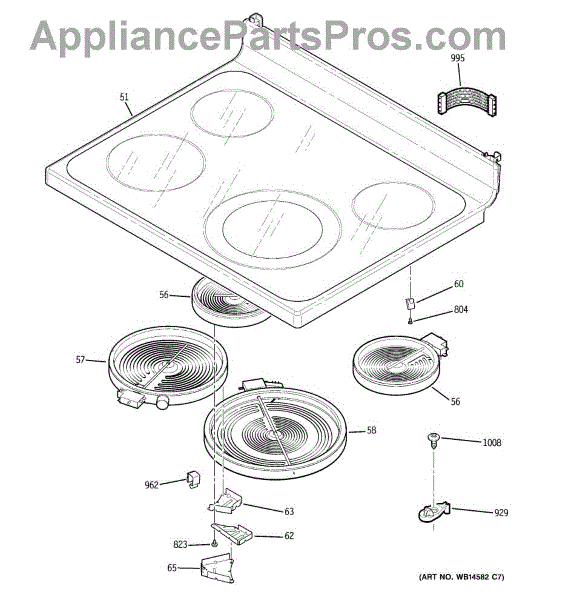 AppliancePartsPros.com

995

51

56

60

804

57

56

58

1008

962

63

929

823

62

65

(ART NO. WB14582 C7)