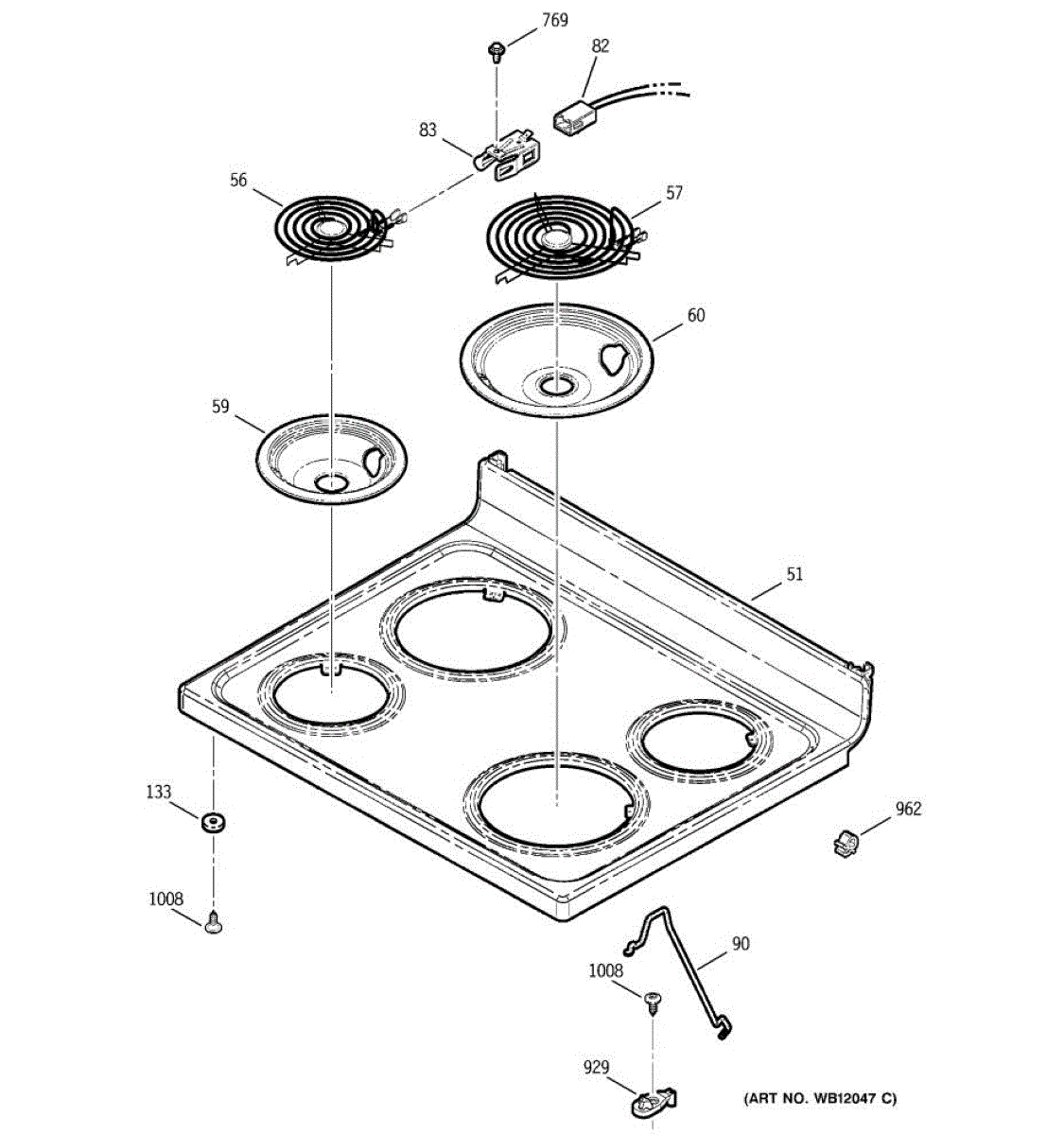 769
82
83
56
57
60
59
51
133
962
1008
90
1008
929
(ART NO. WB12047 C)