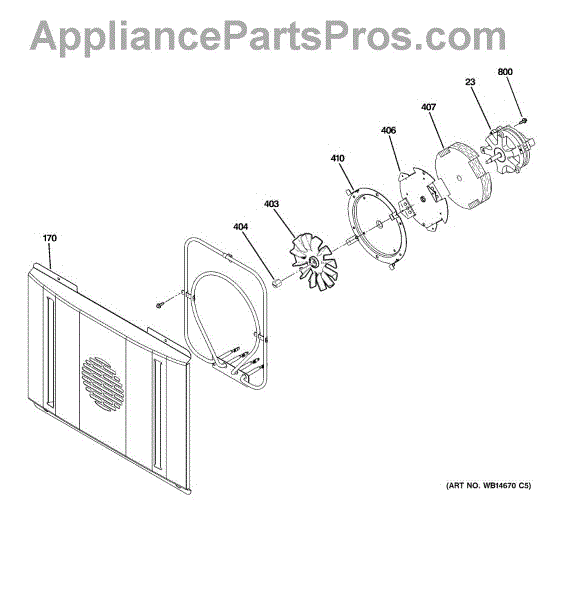 AppliancePartsPros.com

800
23
407
406
410
403
404
170

(ART NO. WB14670 C5)