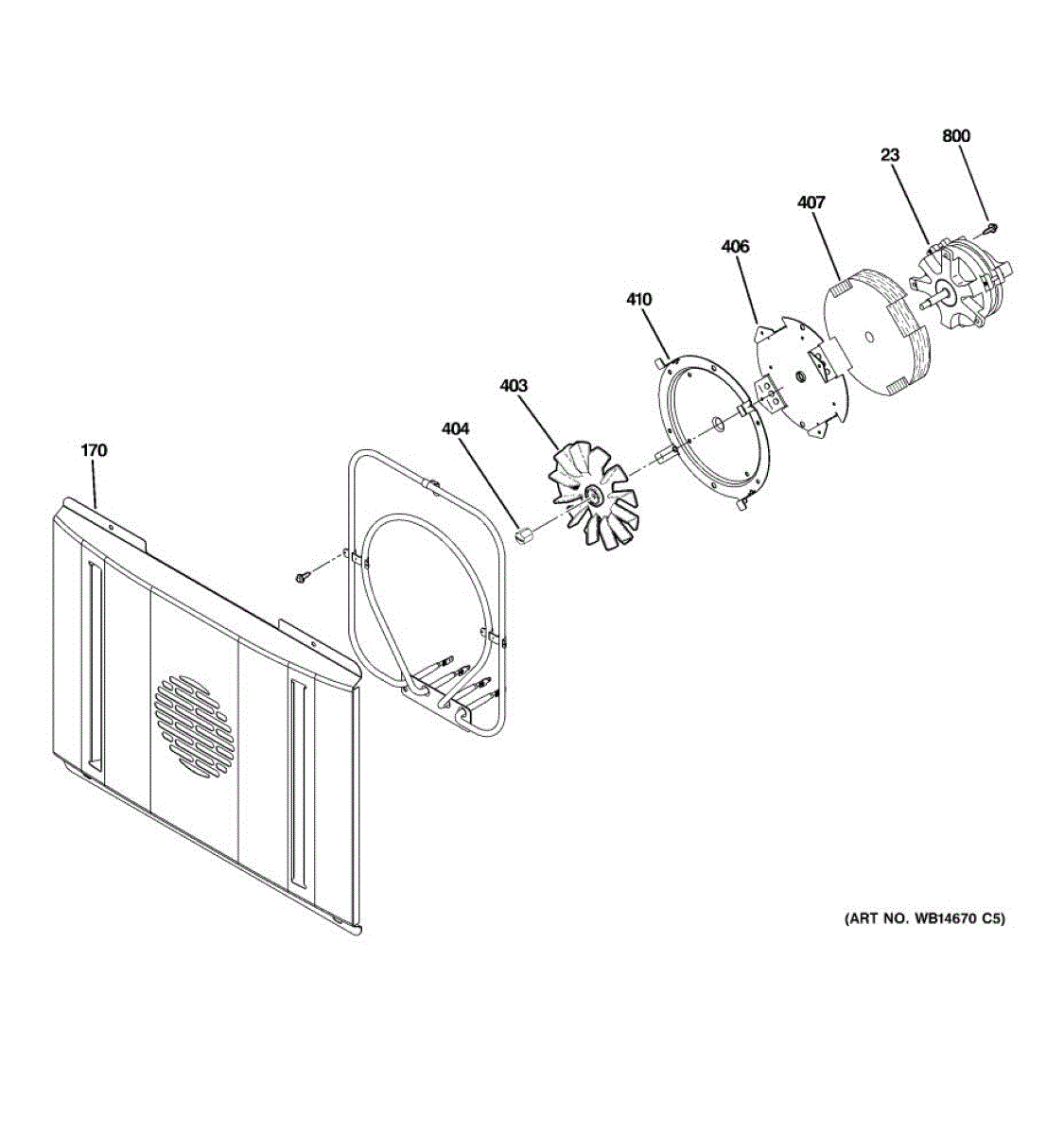 800
23
407
406
410
403
404
170

(ART NO. WB14670 C5)