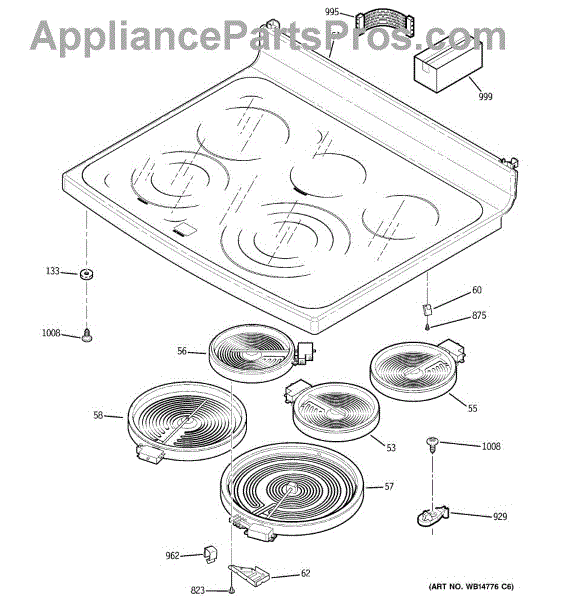 AppliancePartsPros.com

995

999

133

1008

60

875

56

55

58

53

1008

57

929

962

62

823

(ART NO. WB14776 C6)