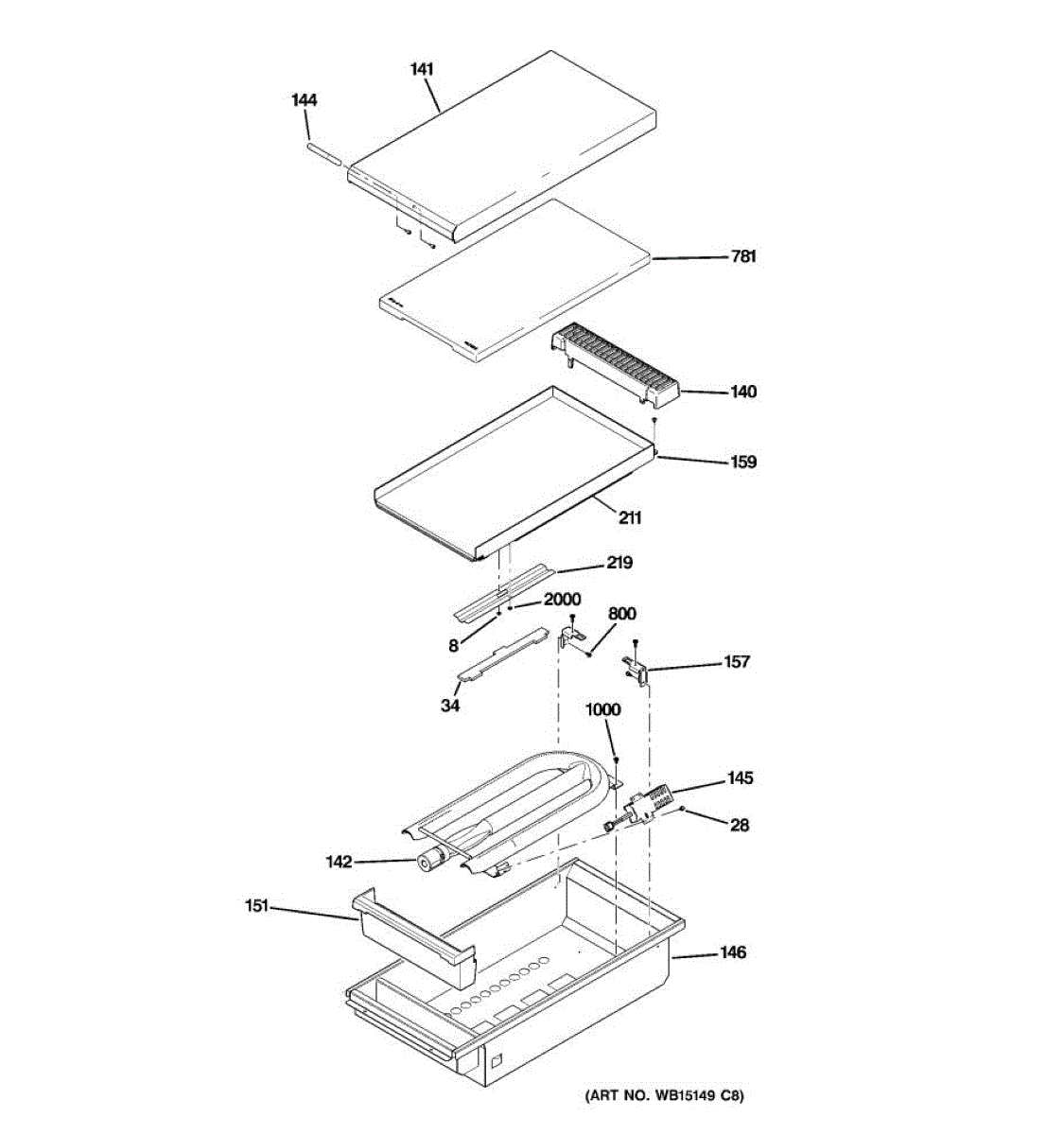 141

144

781

140

159

211

219

2000

800

8

157

34

1000

145

28

142

151

146

(ART NO. WB15149 C8)