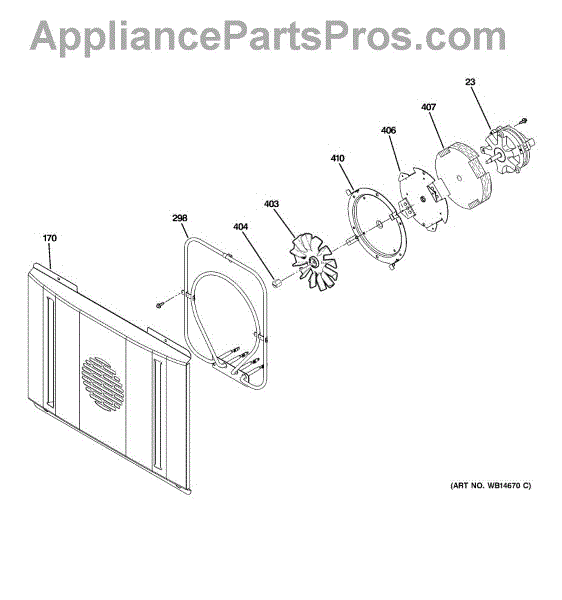 AppliancePartsPros.com

23
407
406
410
403
298
404
170

(ART NO. WB14670 C)