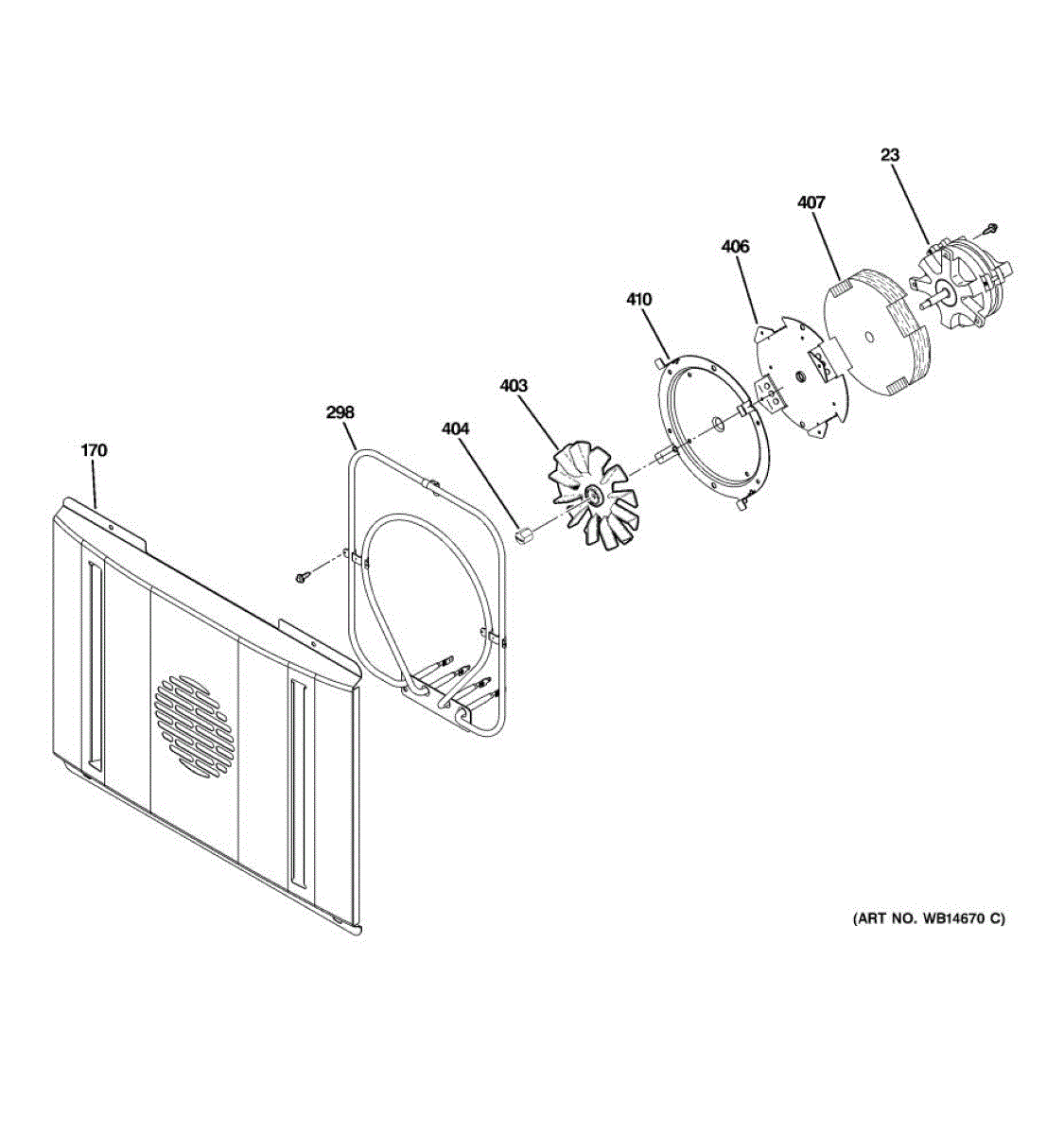 23

407

406

410

403

298

404

170

(ART NO. WB14670 C)