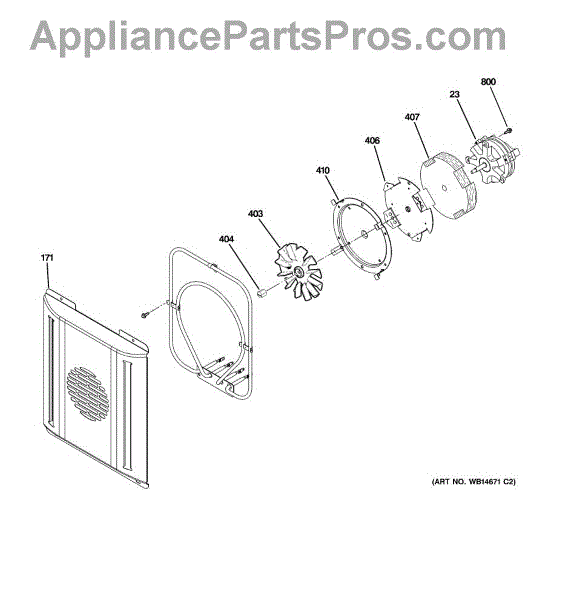 AppliancePartsPros.com

800
23
407
406
410
403
404
171

(ART NO. WB14671 C2)