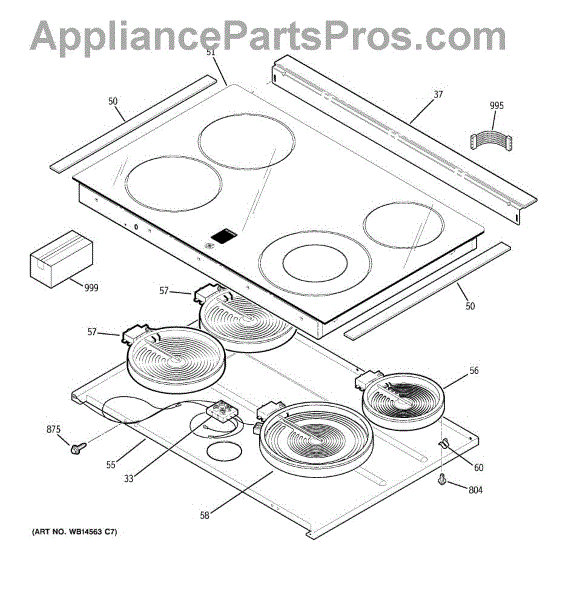 AppliancePartsPros.com

51
50
37
995
999
57
50
57
56
875
55
33
60
804
58

(ART NO. WB14563 C7)